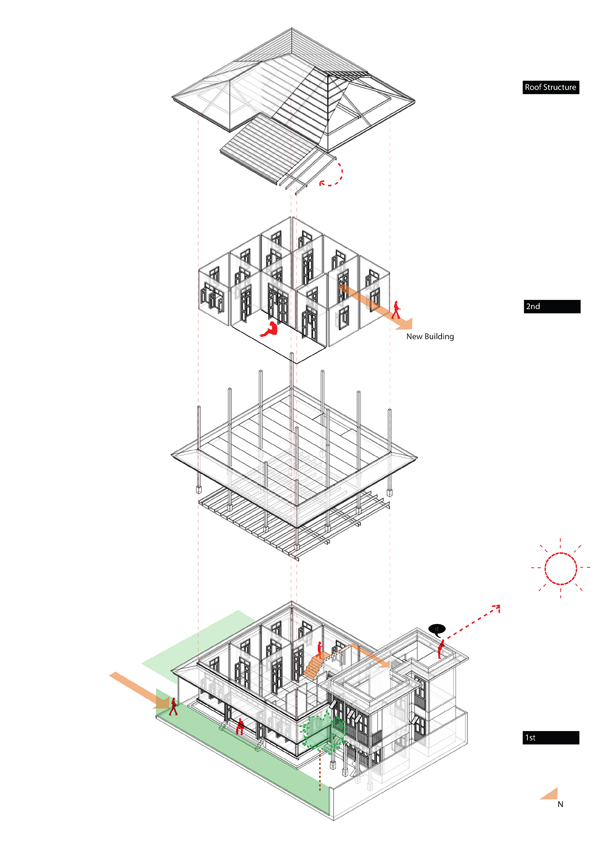 Roof Structure

2nd

New Building

1st

N