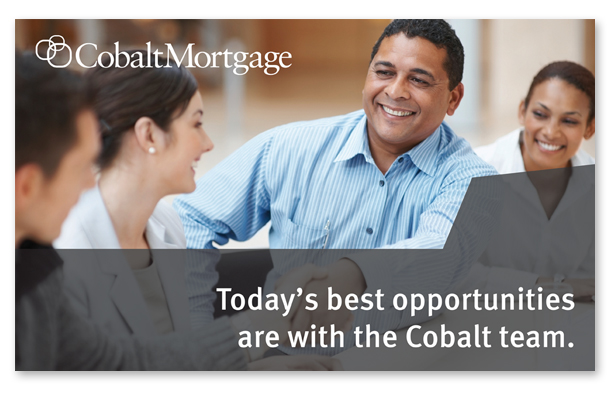 CobaltMortgage

Today's best opportunities are with the Cobalt team.