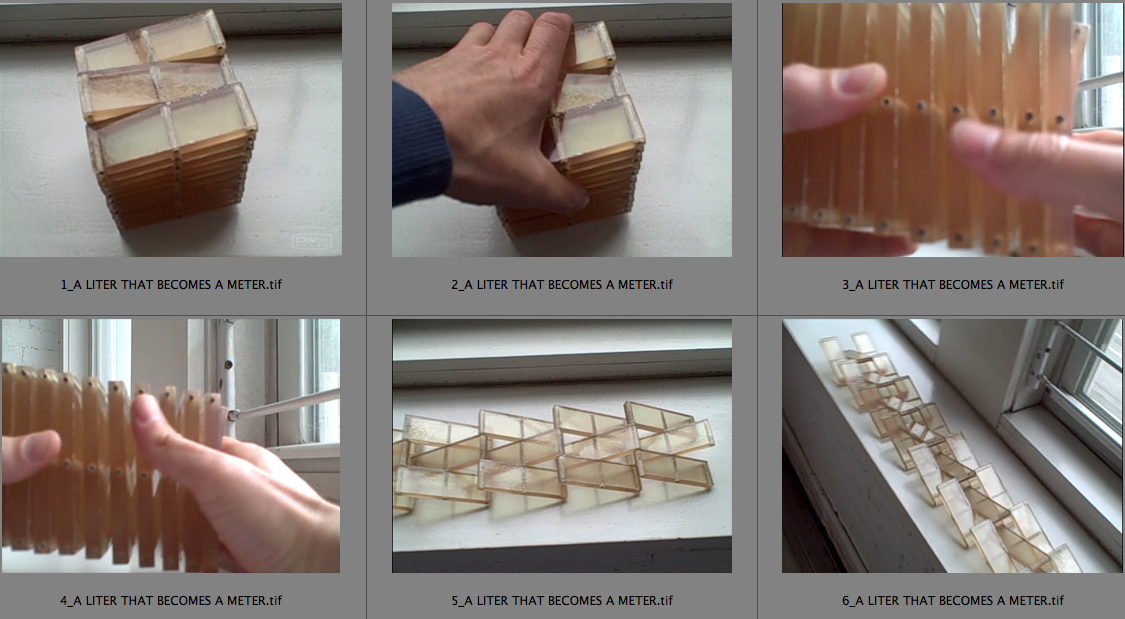 1_A LITER THAT BECOMES A METER.tif

2_A LITER THAT BECOMES A METER.tif

3_A LITER THAT BECOMES A METER.tif

4_A LITER THAT BECOMES A METER.tif

5_A LITER THAT BECOMES A METER.tif

6_A LITER THAT BECOMES A METER.tif