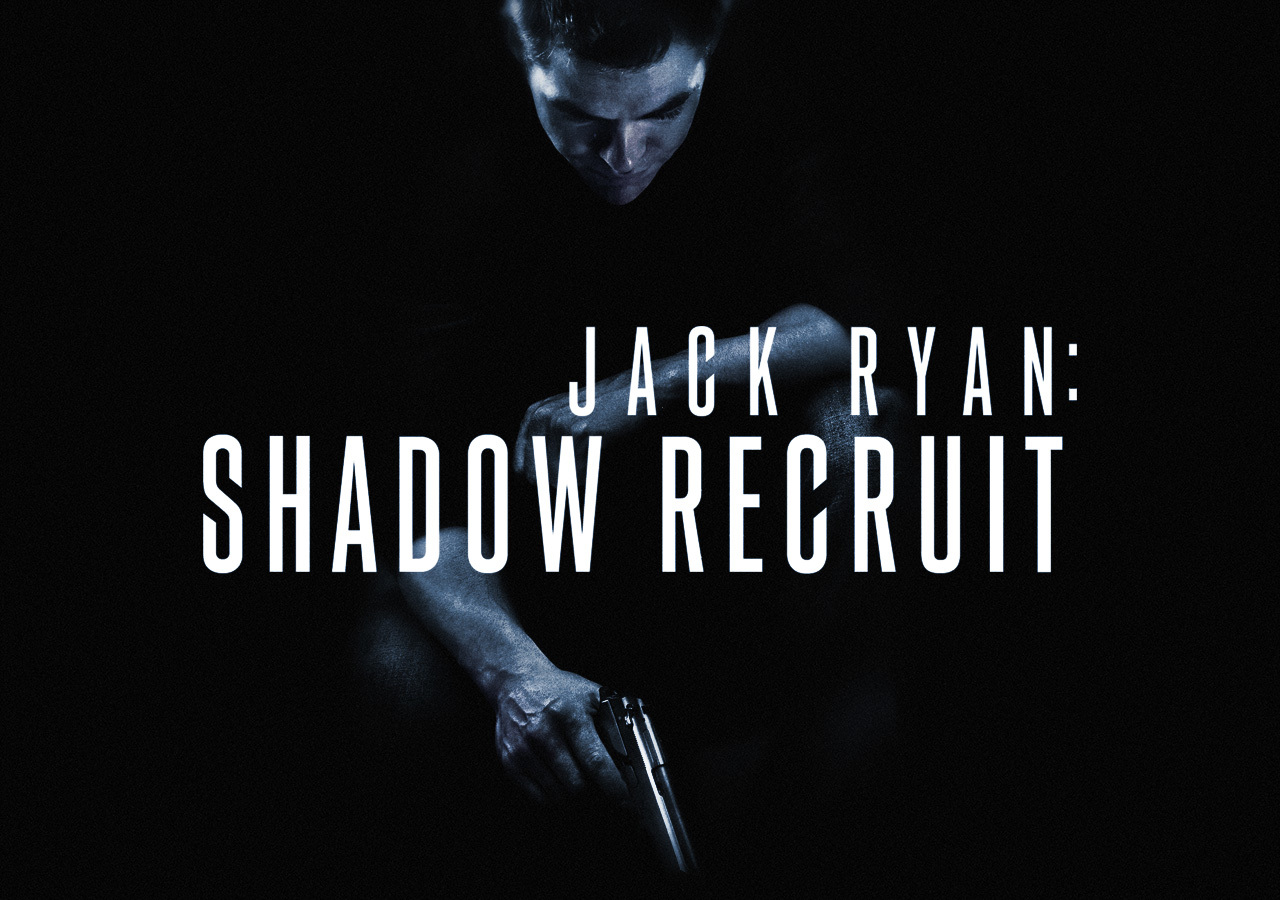 JACK RYAN:
SHADOW RECRUIT