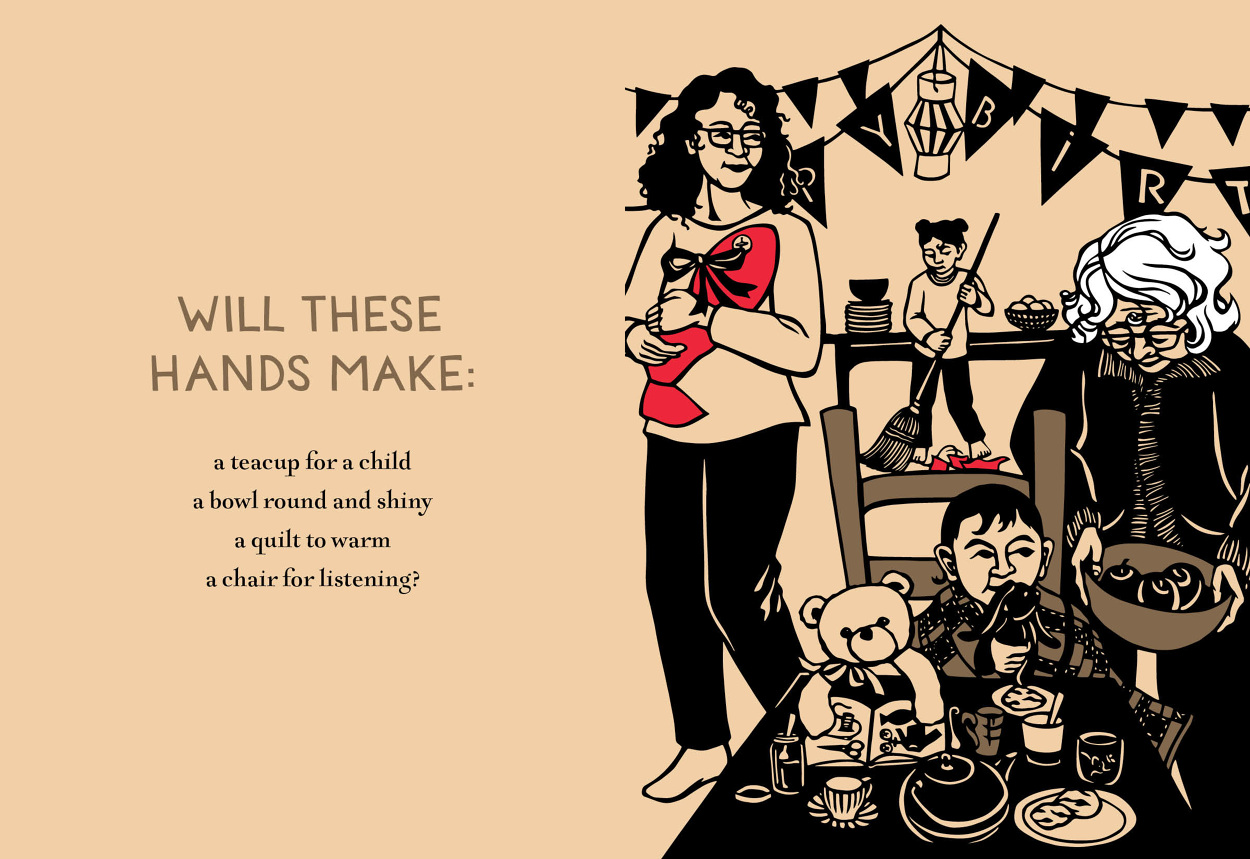 WILL THESE HANDS MAKE:

a teacup for a child
a bowl round and shiny
a quilt to warm
a chair for listening?

Y B I R T