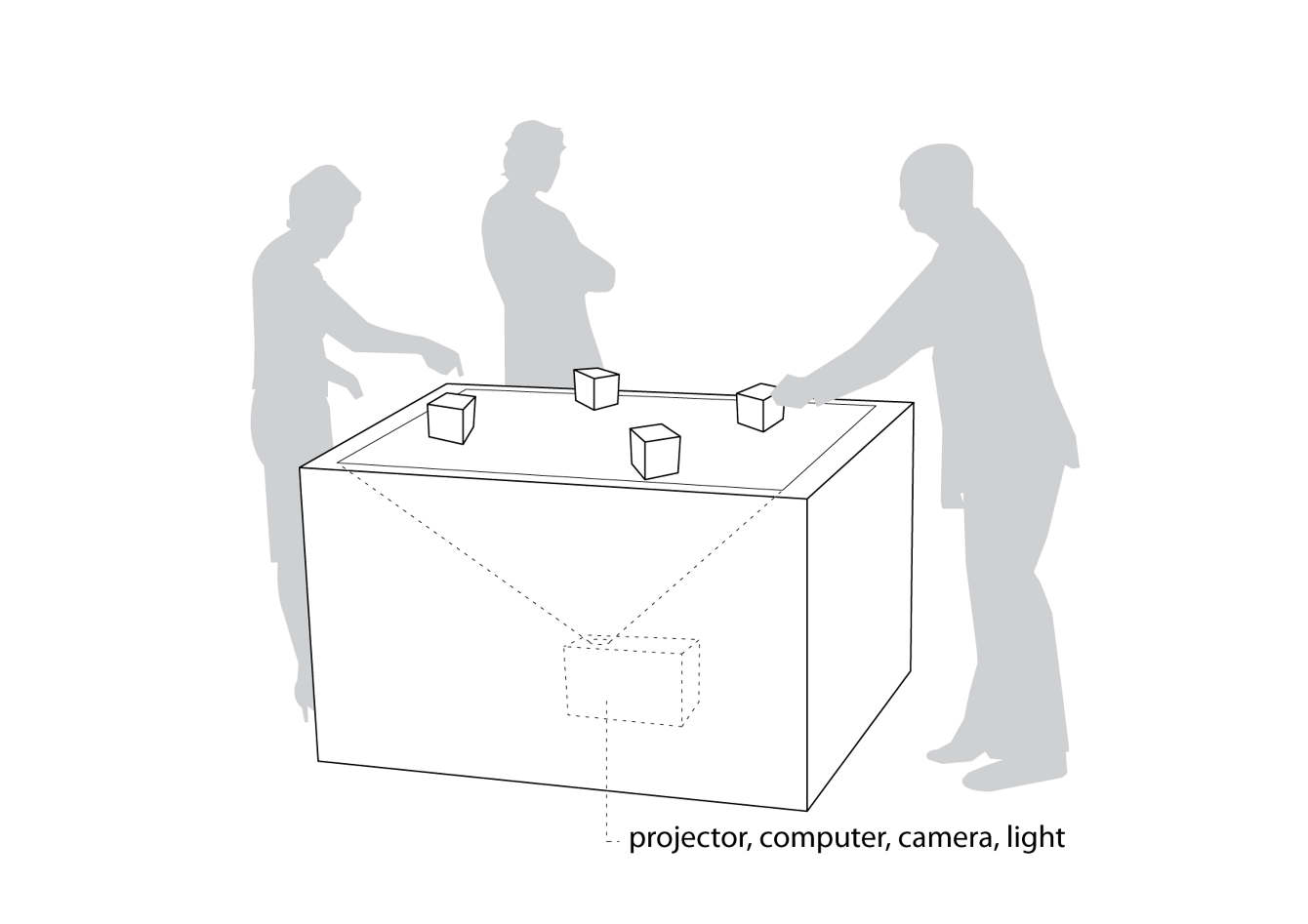 projector, computer, camera, light