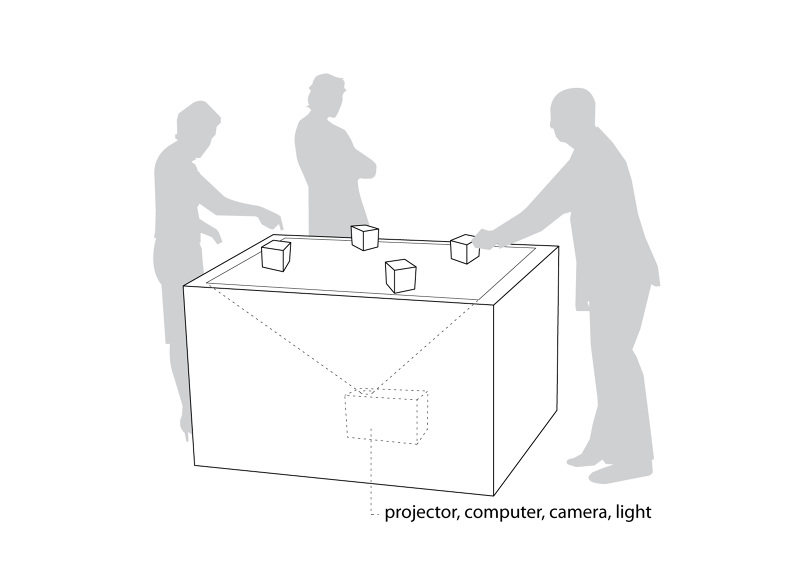 projector, computer, camera, light