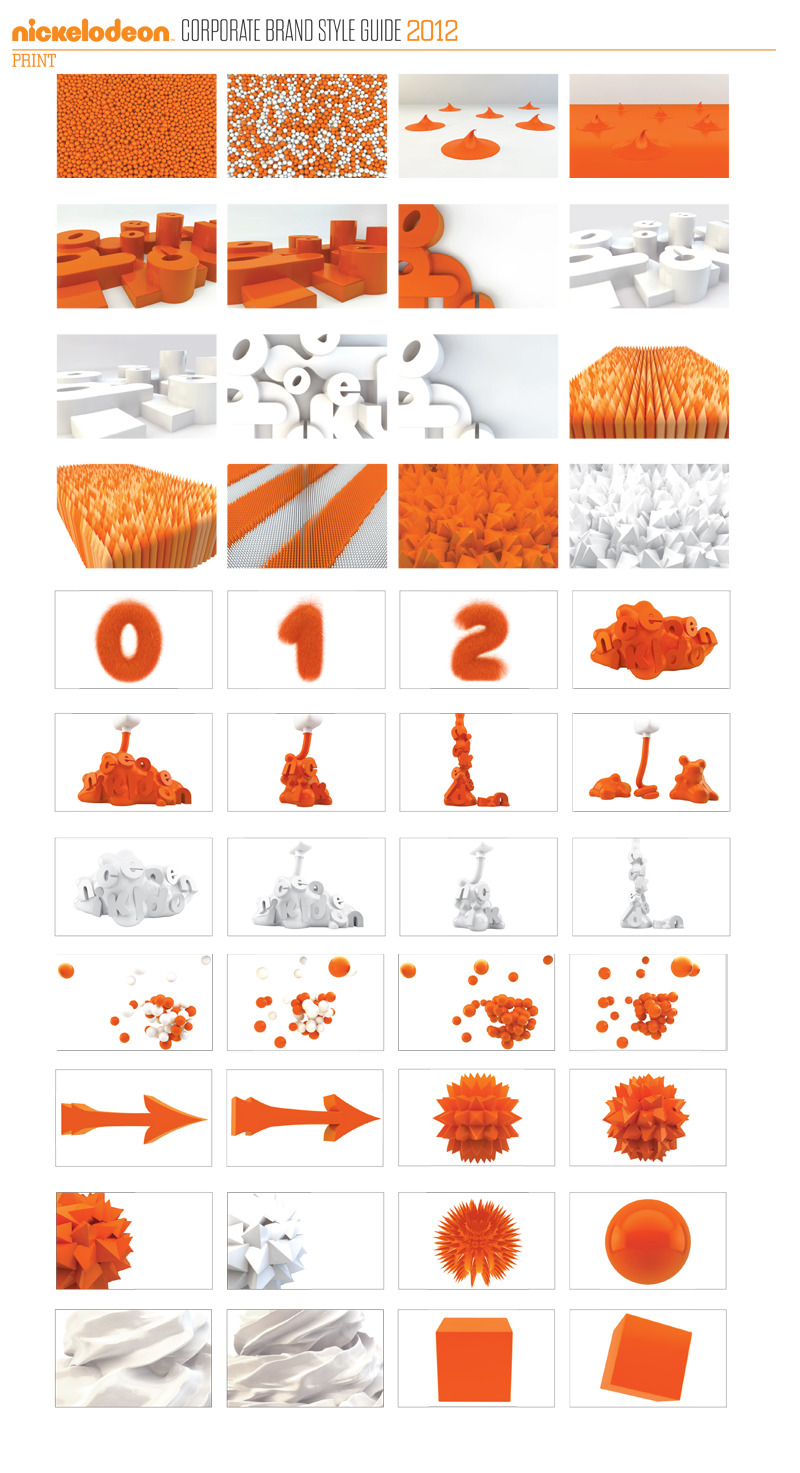 nickelodeon. CORPORATE BRAND STYLE GUIDE 2012
PRINT

0

1

2