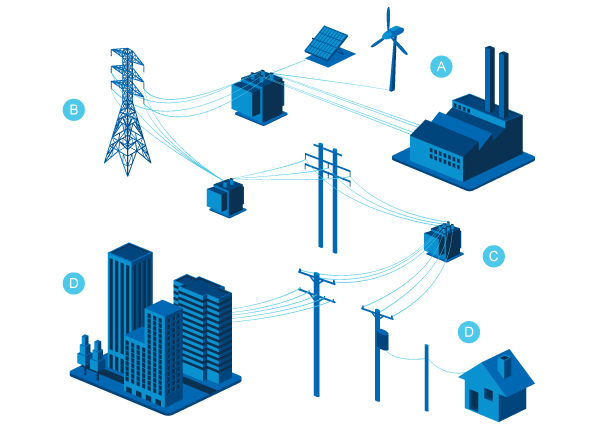 A

B

C

D

D