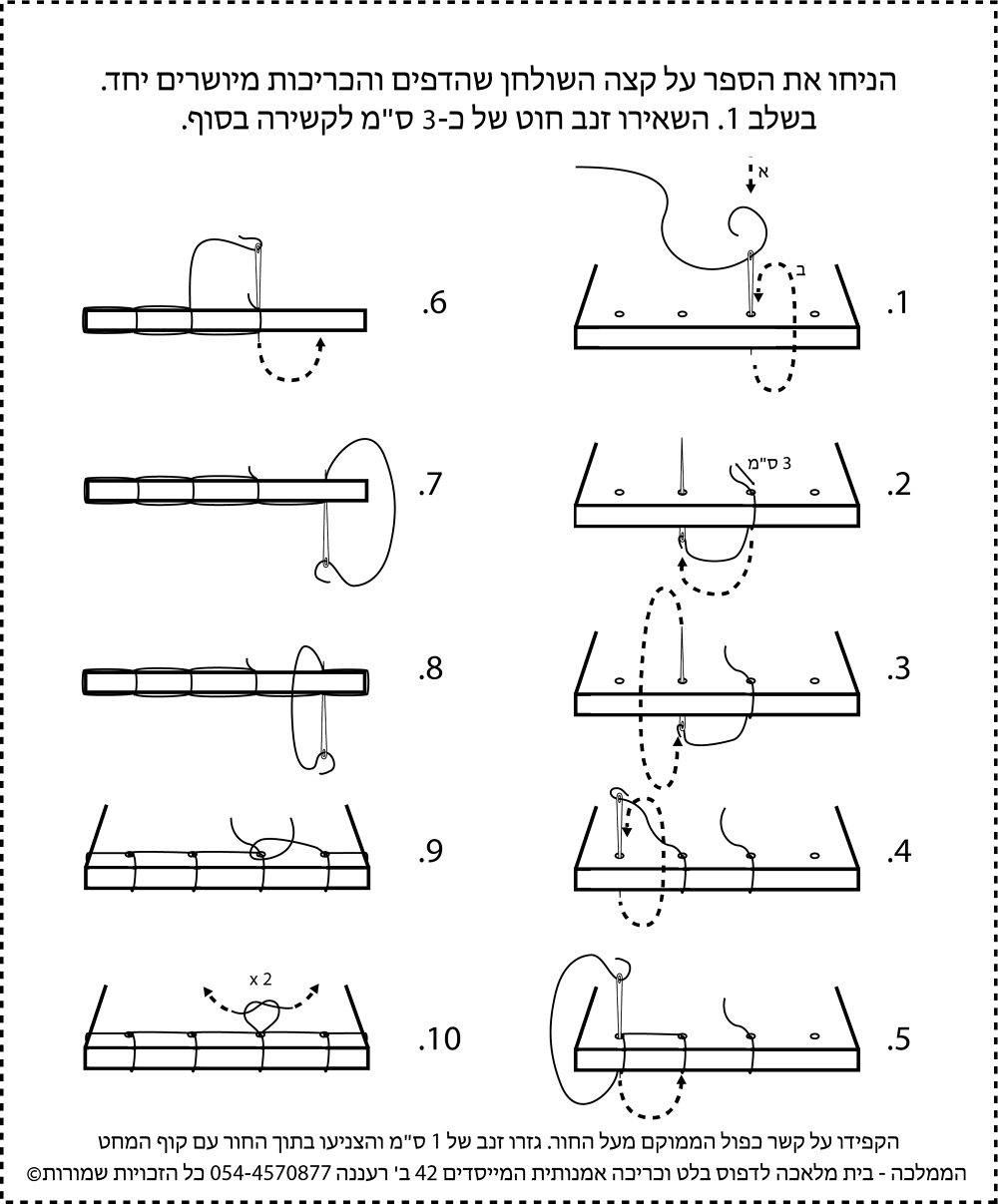 הניחו את הספר על קצה השולחן שהדפים והכריכות מיושרים יחד.
בשלב 1. השאירו זנב חוט של כ-3 ס"מ לקשירה בסוף.

א
ב
.1

3 ס"מ
.2

.3

.4

.5

.6

.7

.8

.9

x 2
.10

הקפידו על קשר כפול הממוקם מעל החור. גזרו זנב של 1 ס"מ והצניעו בתוך החור עם קוף המחט

הממלכה - בית מלאכה לדפוס בלט וכריכה אמנותית המייסדים 42 ב' רעננה 054-4570877 כל הזכויות שמורות©