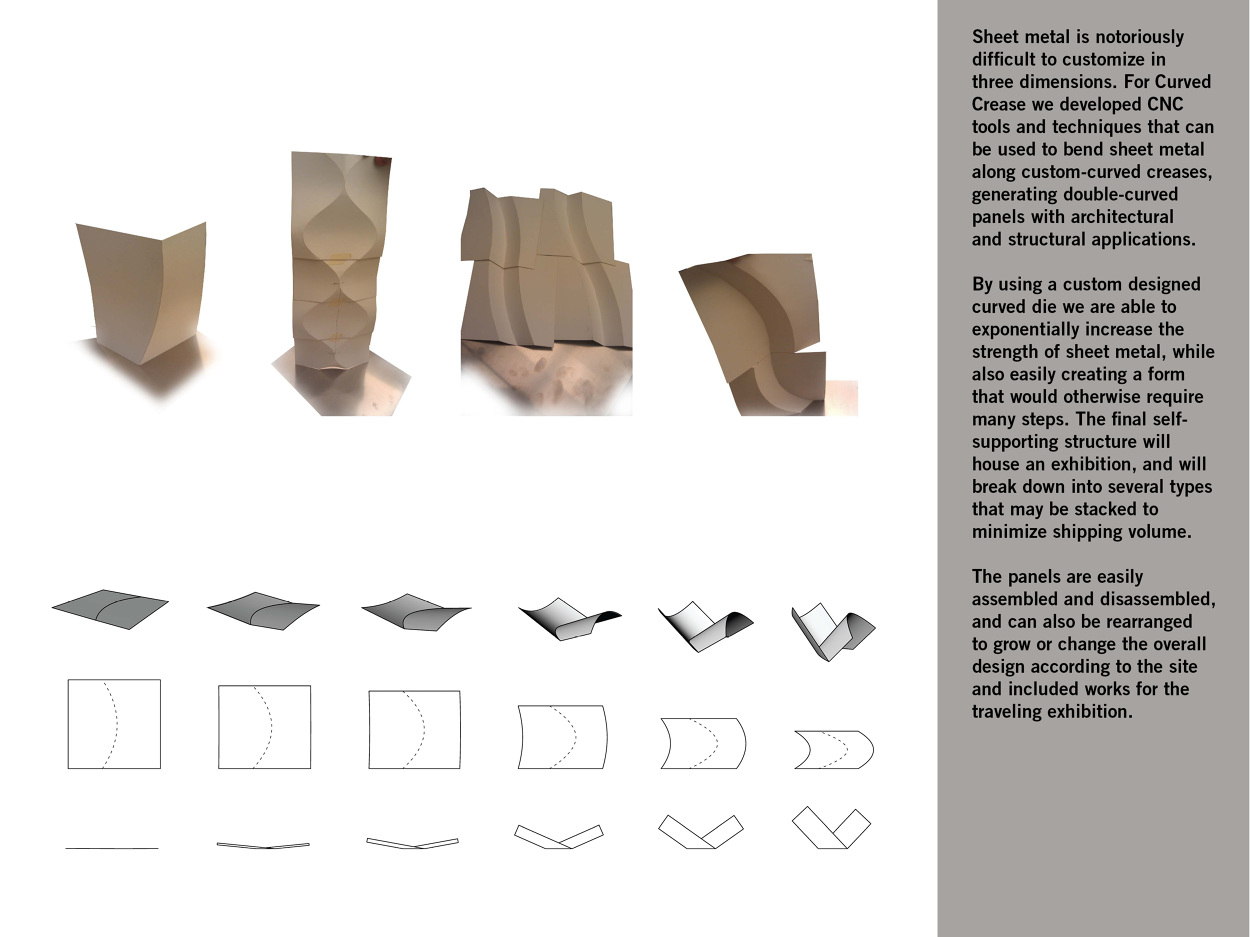 Sheet metal is notoriously difficult to customize in three dimensions. For Curved Crease we developed CNC tools and techniques that can be used to bend sheet metal along custom-curved creases, generating double-curved panels with architectural and structural applications.

By using a custom designed curved die we are able to exponentially increase the strength of sheet metal, while also easily creating a form that would otherwise require many steps. The final self-supporting structure will house an exhibition, and will break down into several types that may be stacked to minimize shipping volume.

The panels are easily assembled and disassembled, and can also be rearranged to grow or change the overall design according to the site and included works for the traveling exhibition.