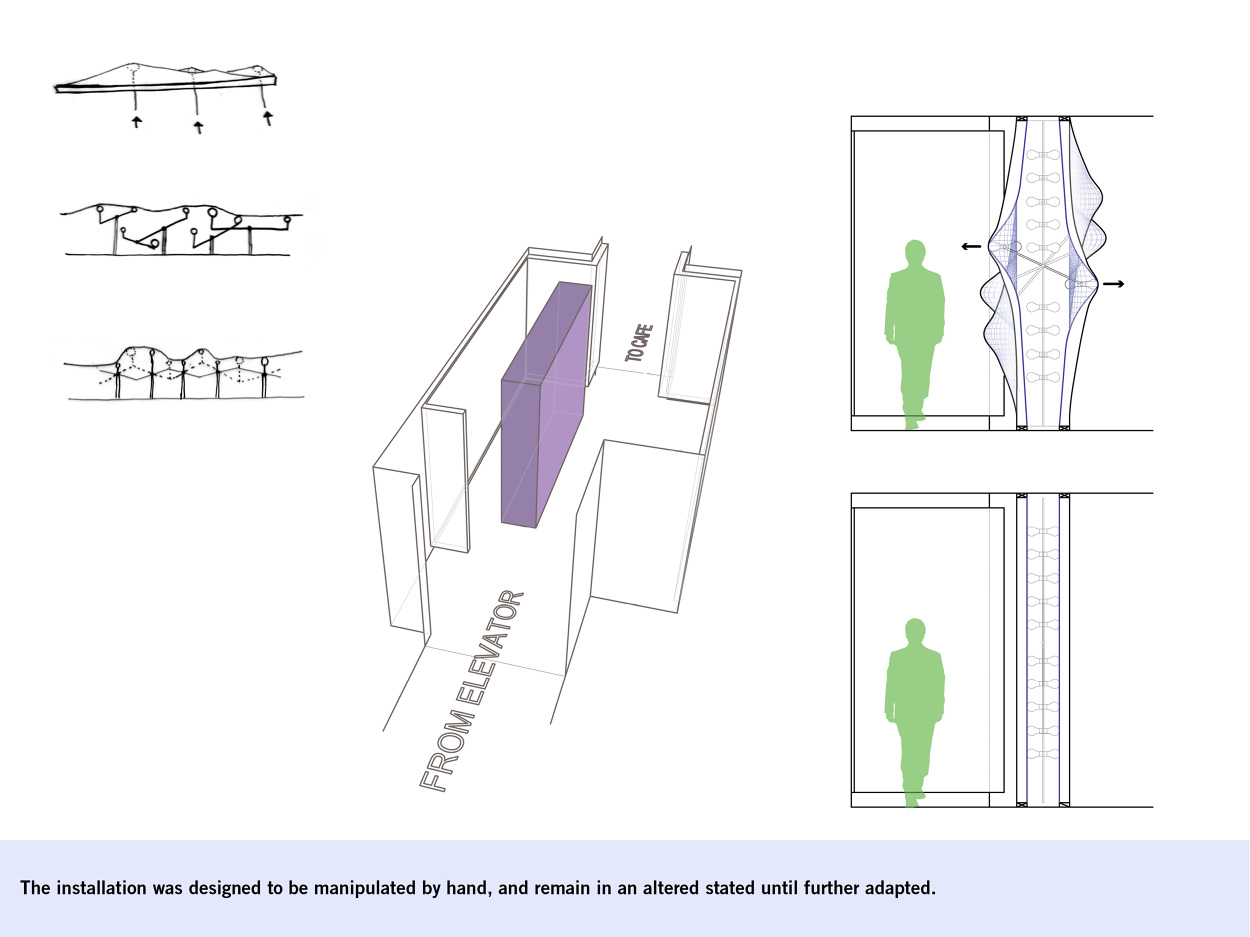 TO CAFE

FROM ELEVATOR

The installation was designed to be manipulated by hand, and remain in an altered stated until further adapted.