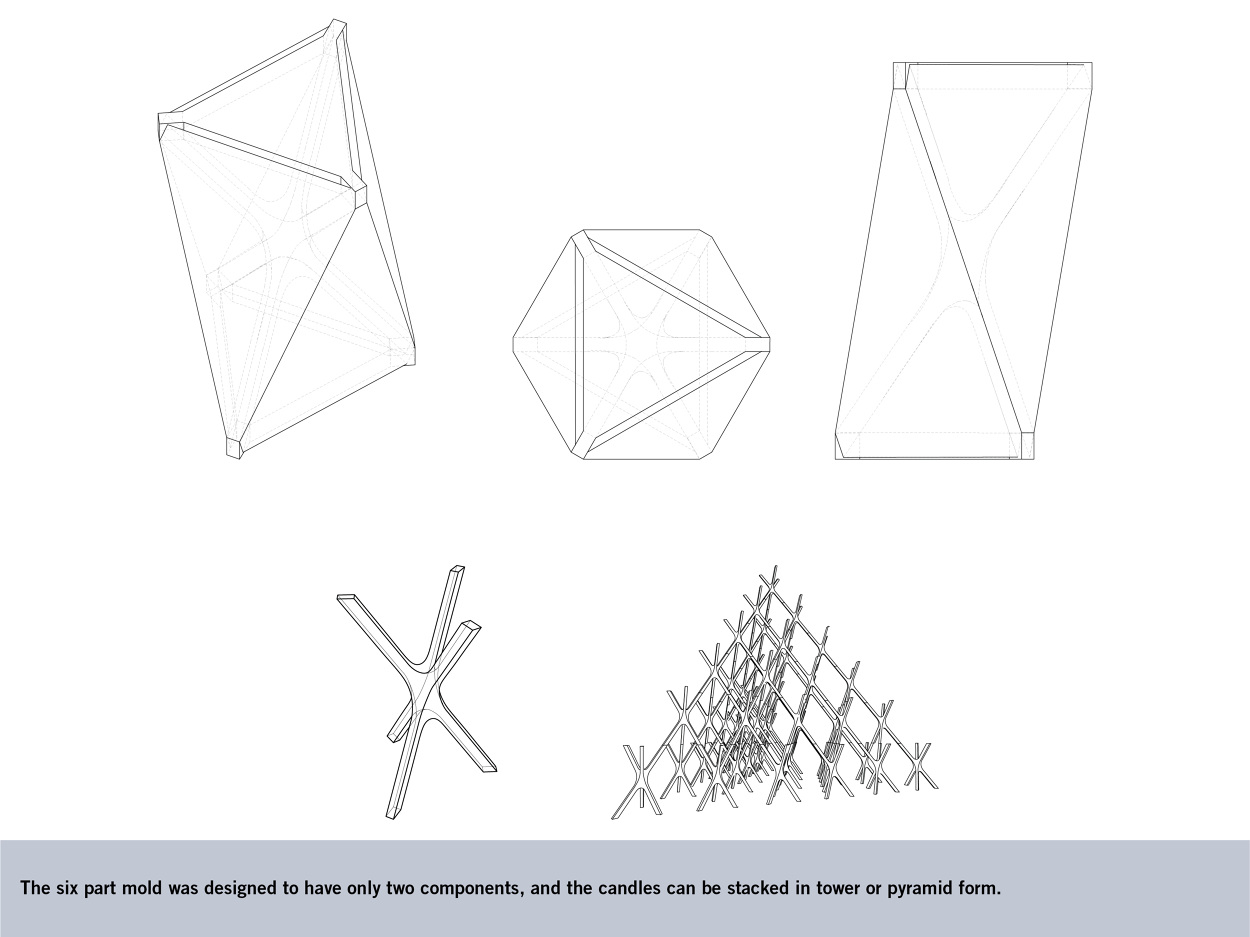 The six part mold was designed to have only two components, and the candles can be stacked in tower or pyramid form.