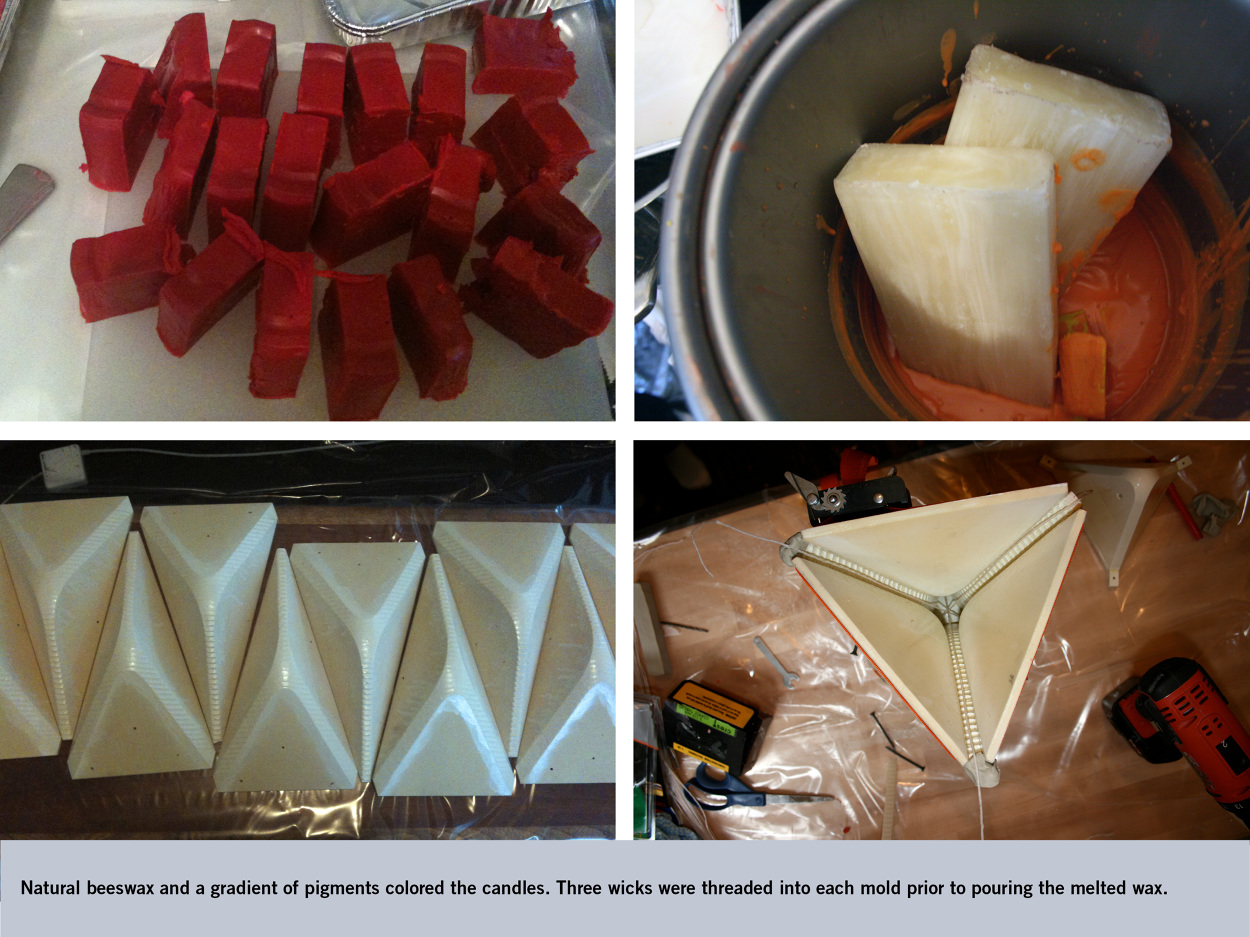 Natural beeswax and a gradient of pigments colored the candles. Three wicks were threaded into each mold prior to pouring the melted wax.