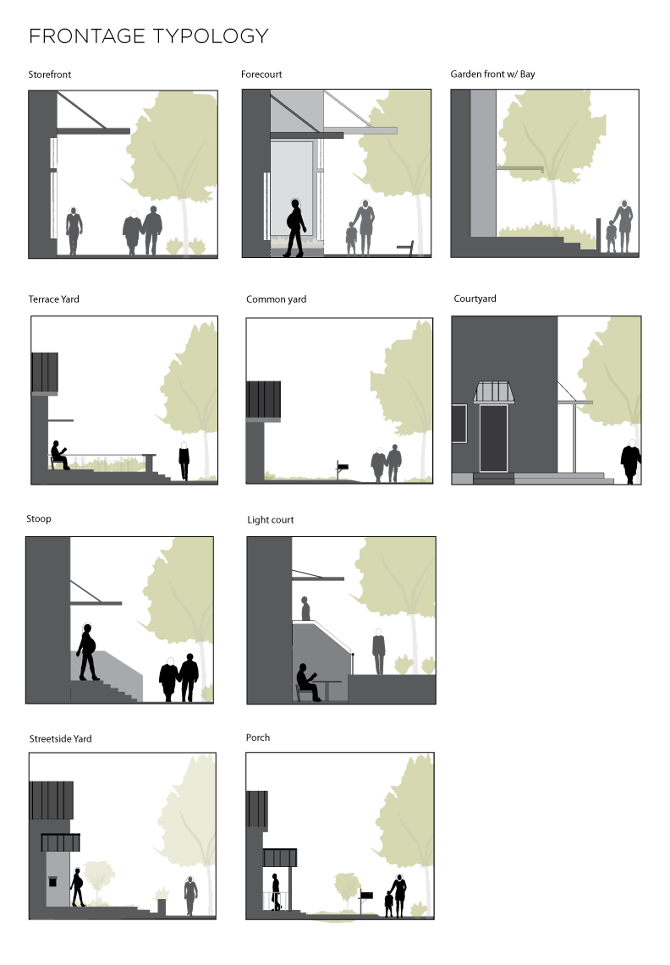 FRONTAGE TYPOLOGY

Storefront

Forecourt

Garden front w/ Bay

Terrace Yard

Common yard

Courtyard

Stoop

Light court

Streetside Yard

Porch