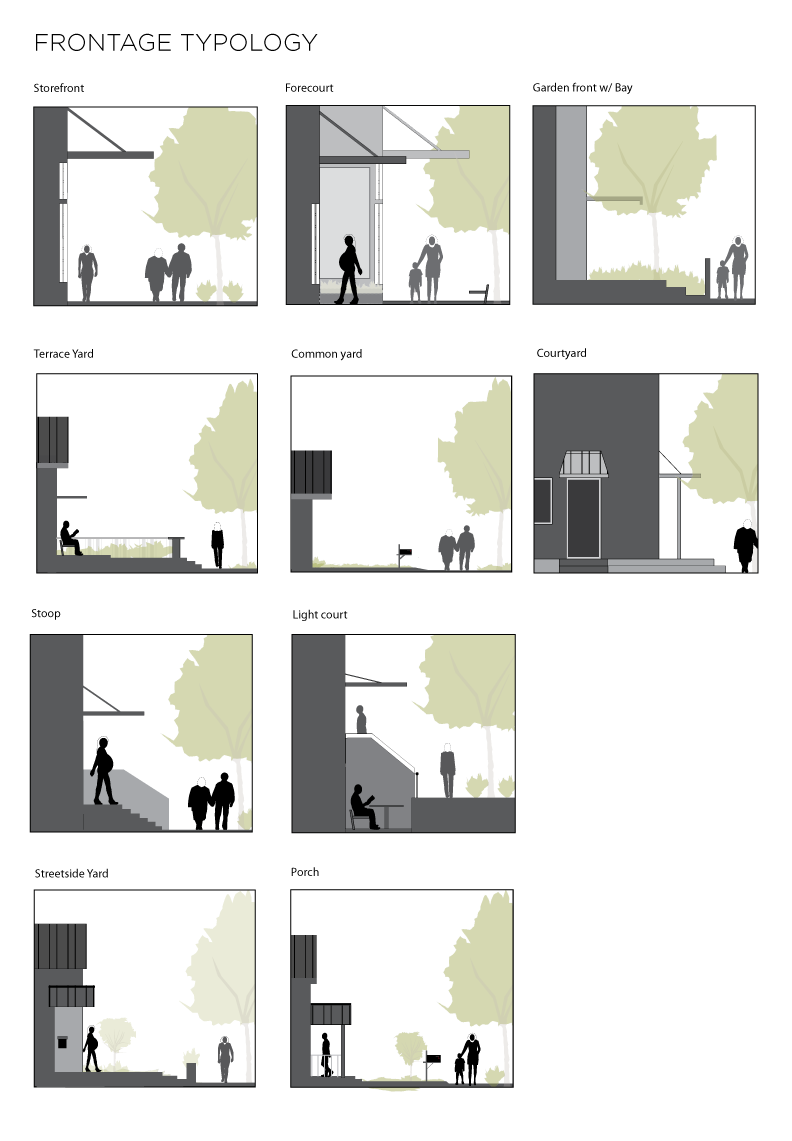 FRONTAGE TYPOLOGY

Storefront

Forecourt

Garden front w/ Bay

Terrace Yard

Common yard

Courtyard

Stoop

Light court

Streetside Yard

Porch