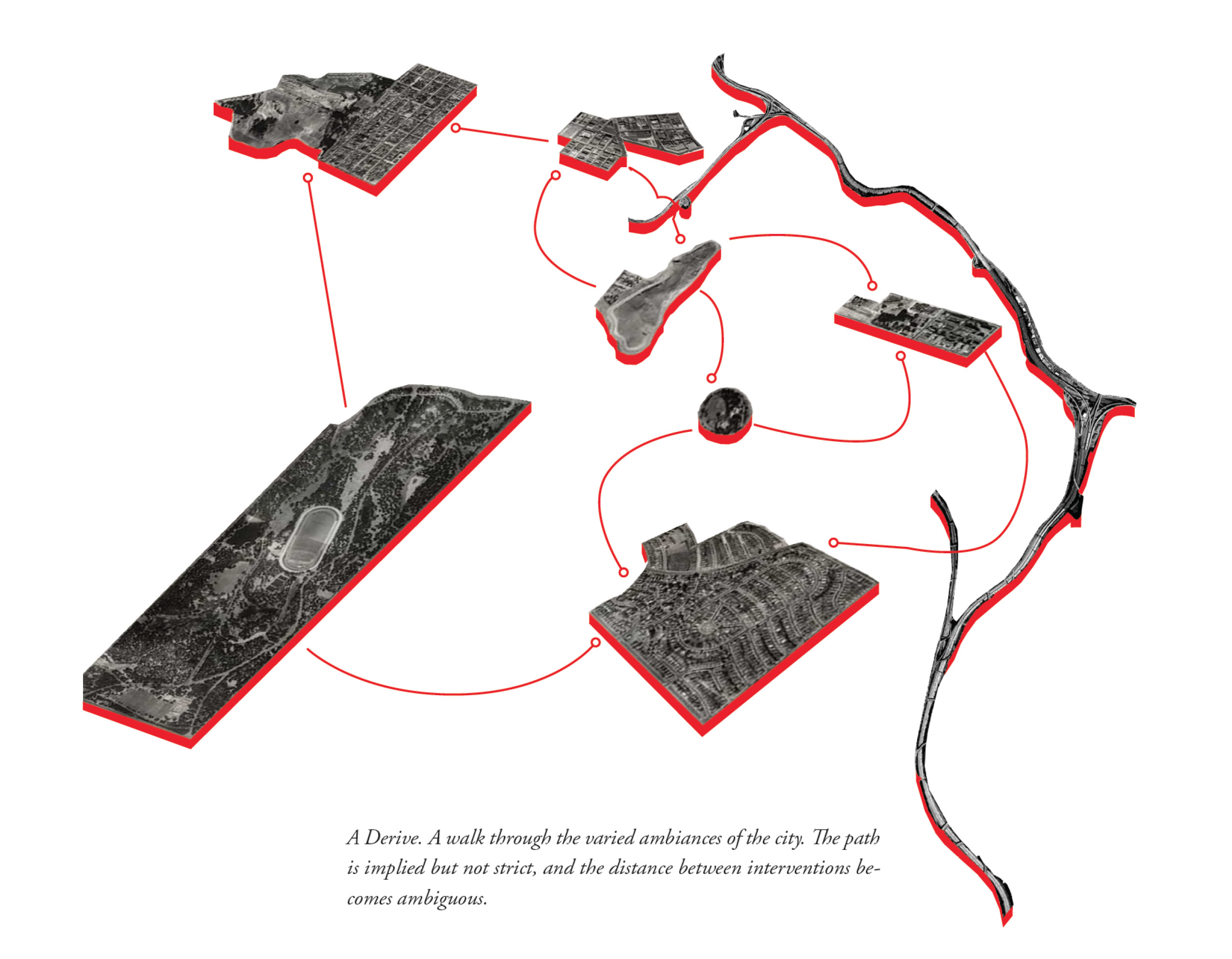 A Derive. A walk through the varied ambiances of the city. The path is implied but not strict, and the distance between interventions becomes ambiguous.