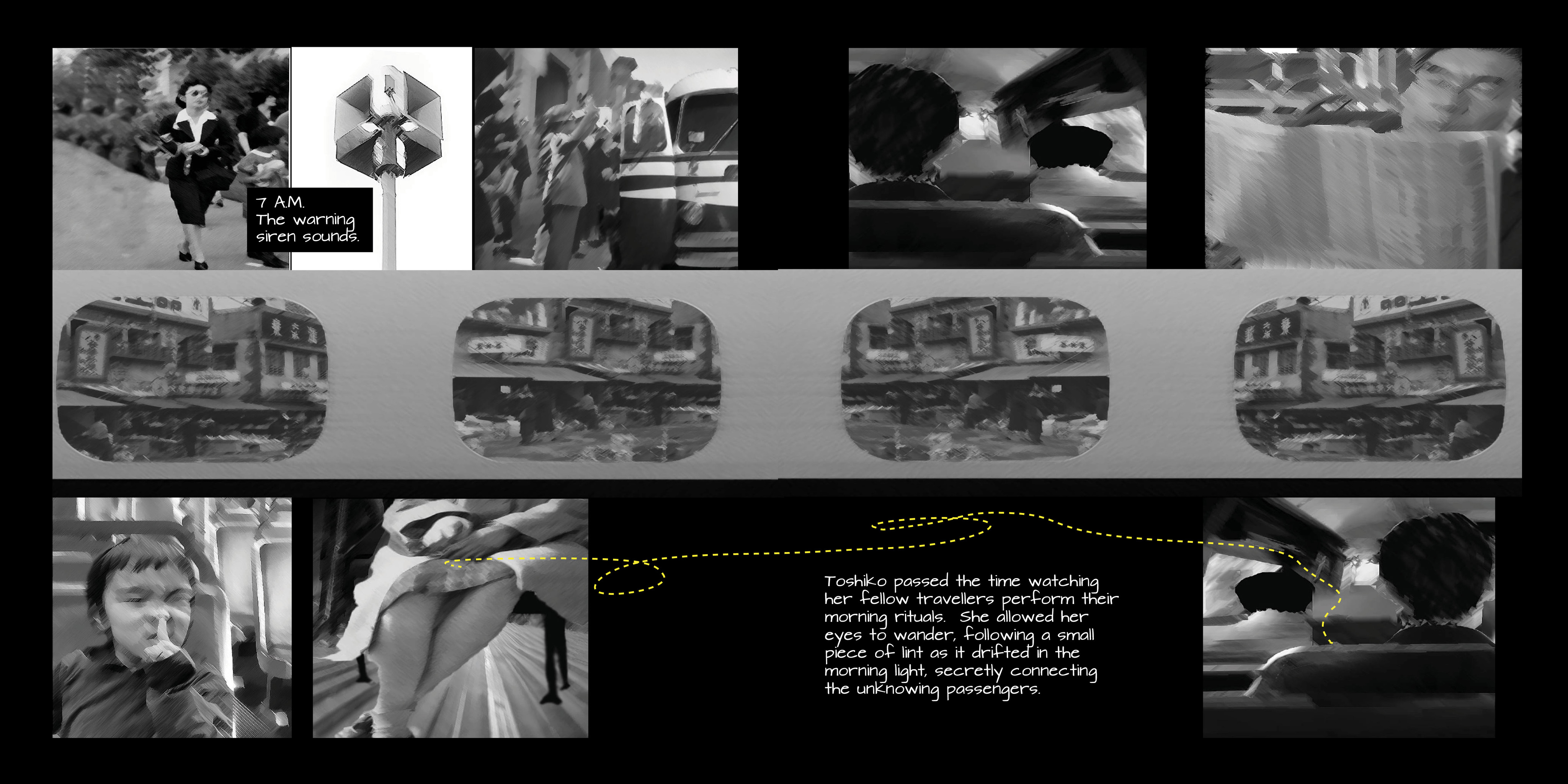 7 A.M.
The warning siren sounds.

Toshiko passed the time watching her fellow travellers perform their morning rituals. She allowed her eyes to wander, following a small piece of lint as it drifted in the morning light, secretly connecting the unknowing passengers.