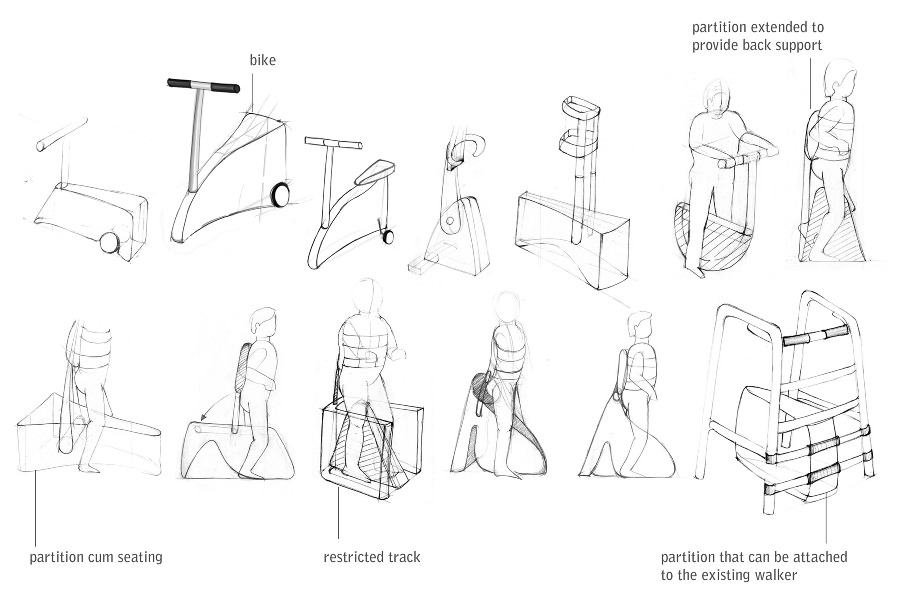 bike

partition extended to provide back support

partition cum seating

restricted track

partition that can be attached to the existing walker