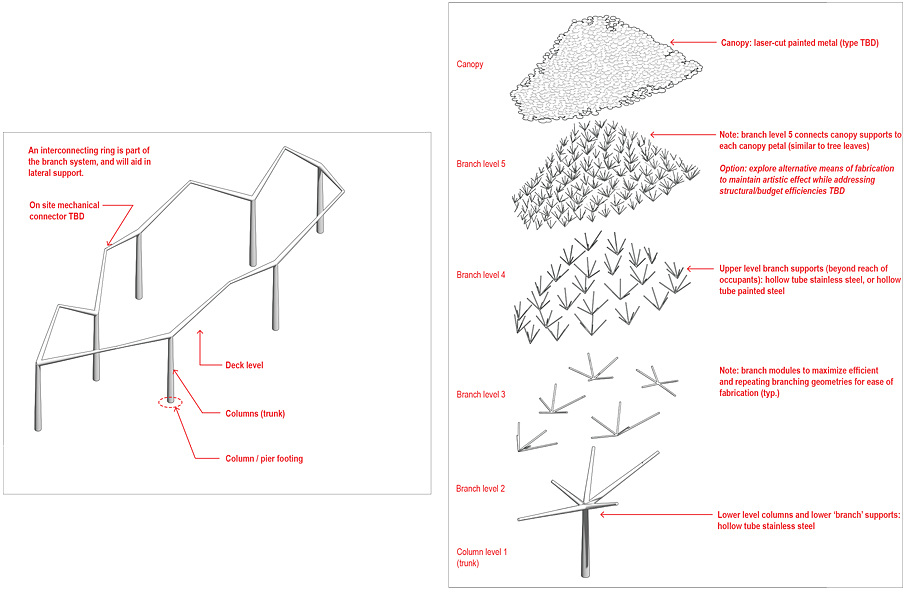 An interconnecting ring is part of the branch system, and will aid in lateral support.

On site mechanical connector TBD

Deck level

Columns (trunk)

Column / pier footing

Canopy

Canopy: laser-cut painted metal (type TBD)

Branch level 5

Note: branch level 5 connects canopy supports to each canopy petal (similar to tree leaves)

Option: explore alternative means of fabrication to maintain artistic effect while addressing structural/budget efficiencies TBD

Branch level 4

Upper level branch supports (beyond reach of occupants): hollow tube stainless steel, or hollow tube painted steel

Branch level 3

Note: branch modules to maximize efficient and repeating branching geometries for ease of fabrication (typ.)

Branch level 2

Lower level columns and lower 'branch' supports: hollow tube stainless steel

Column level 1 (trunk)