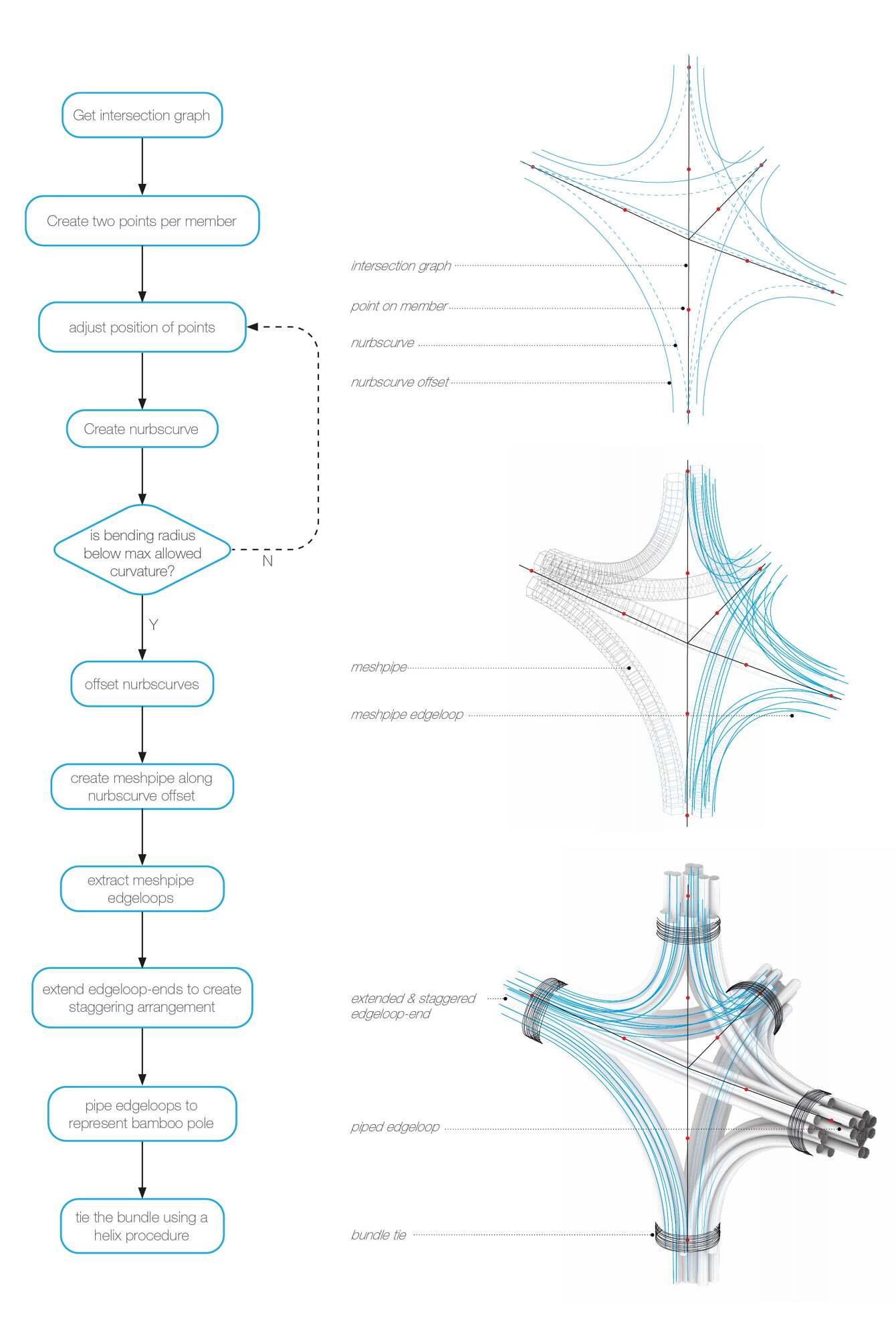 Get intersection graph

Create two points per member

adjust position of points

Create nurbscurve

is bending radius below max allowed curvature?

N

Y

offset nurbscurves

create meshpipe along nurbscurve offset

extract meshpipe edgeloops

extend edgeloop-ends to create staggering arrangement

pipe edgeloops to represent bamboo pole

tie the bundle using a helix procedure

intersection graph

point on member

nurbscurve

nurbscurve offset

meshpipe

meshpipe edgeloop

extended & staggered edgeloop-end

piped edgeloop

bundle tie