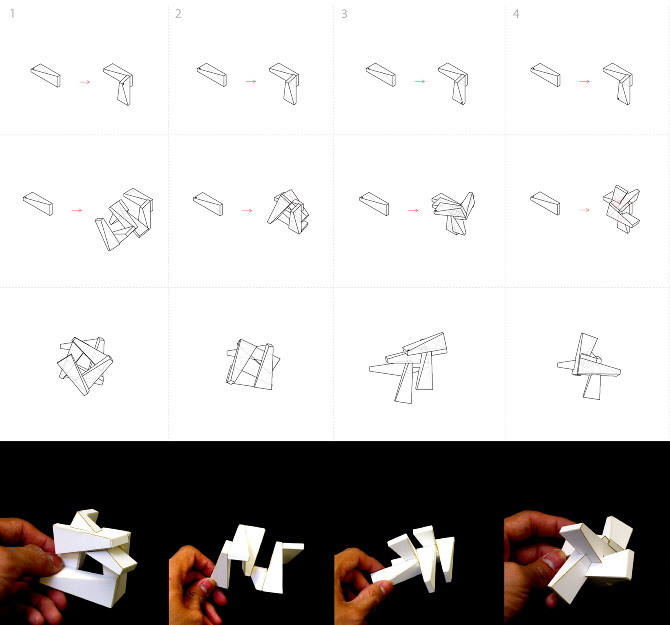 1

2

3

4