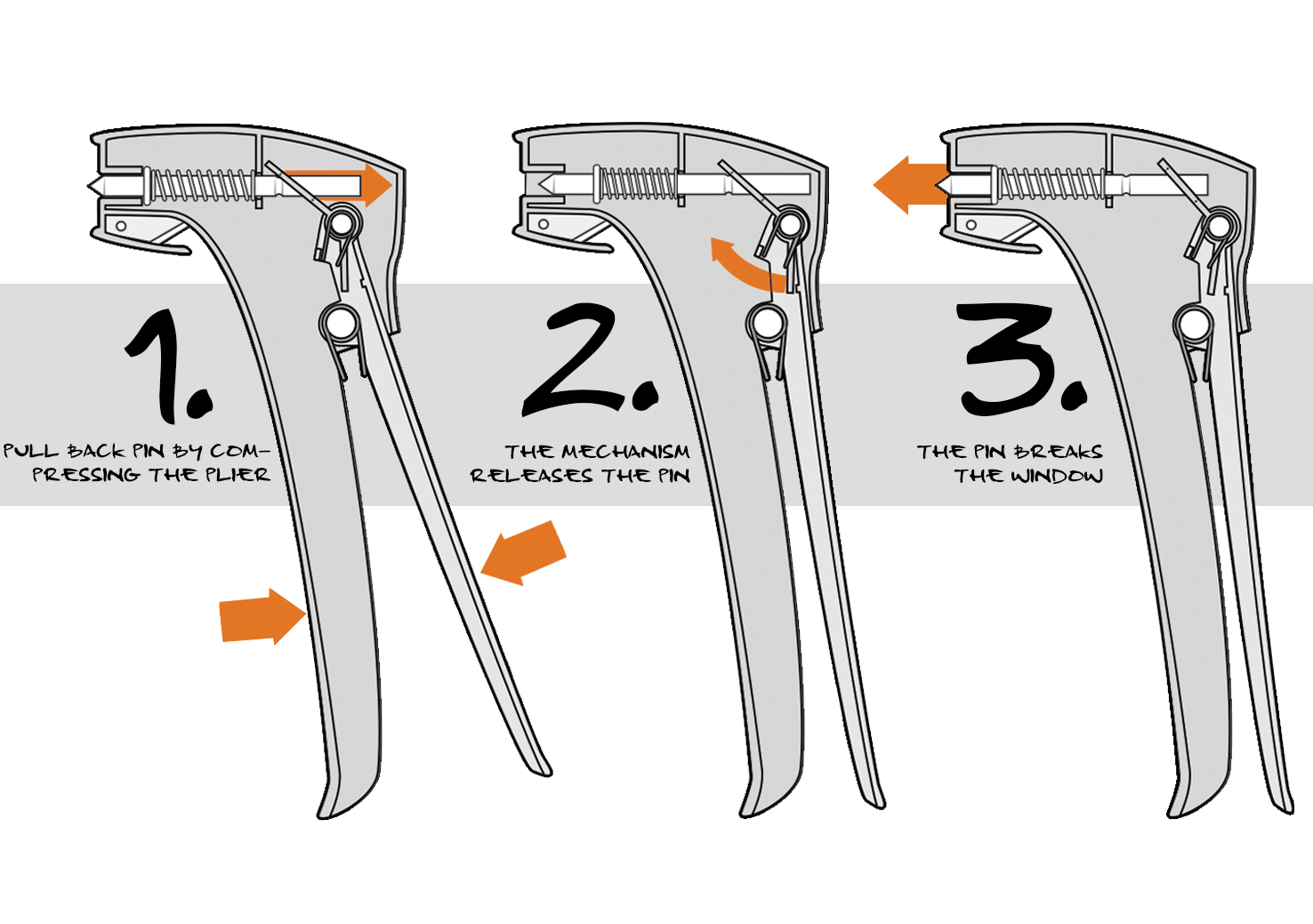 1.

PULL BACK PIN BY COMPRESSING THE PLIER

2.

THE MECHANISM RELEASES THE PIN

3.

THE PIN BREAKS THE WINDOW