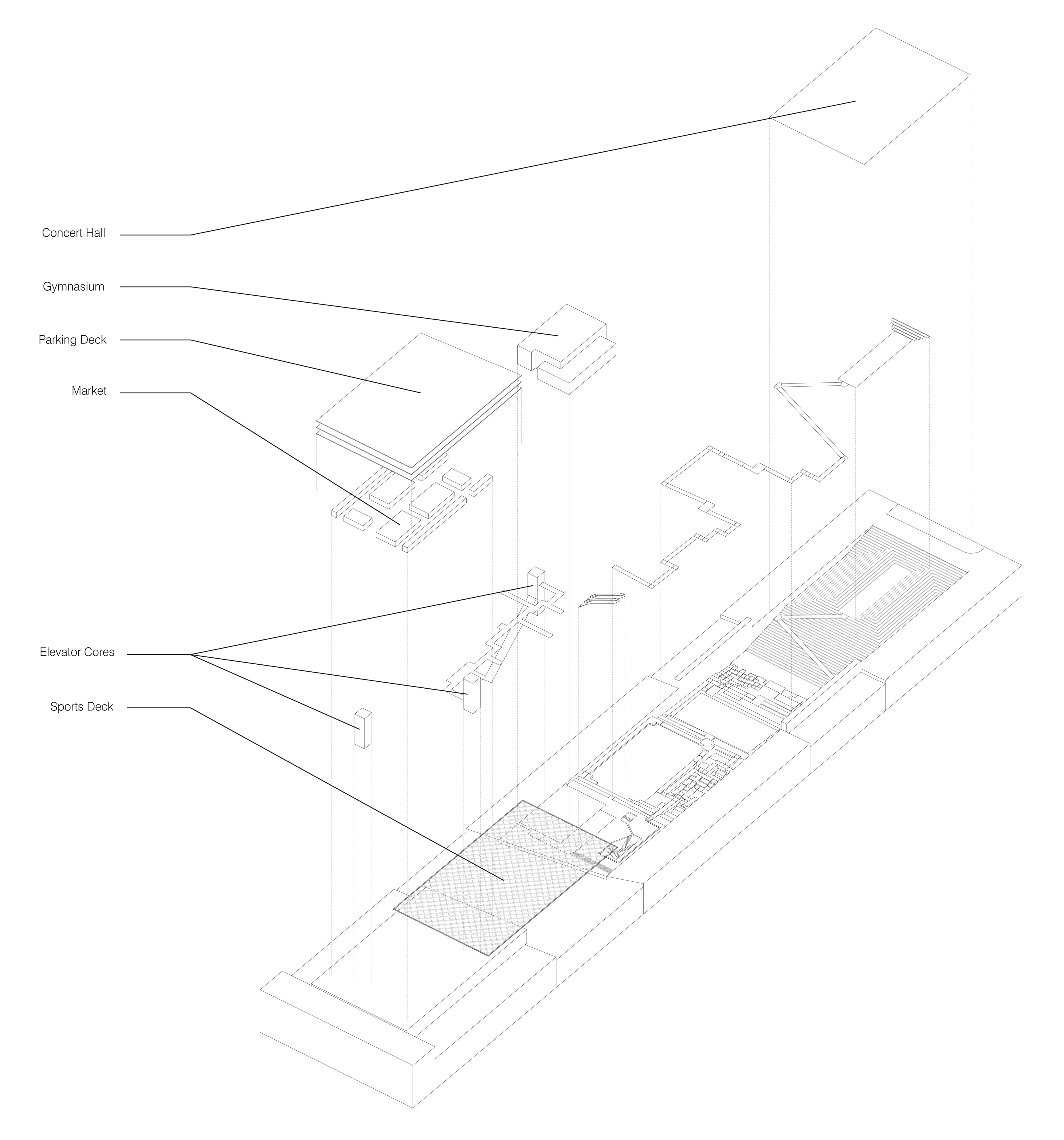 Concert Hall

Gymnasium

Parking Deck

Market

Elevator Cores

Sports Deck