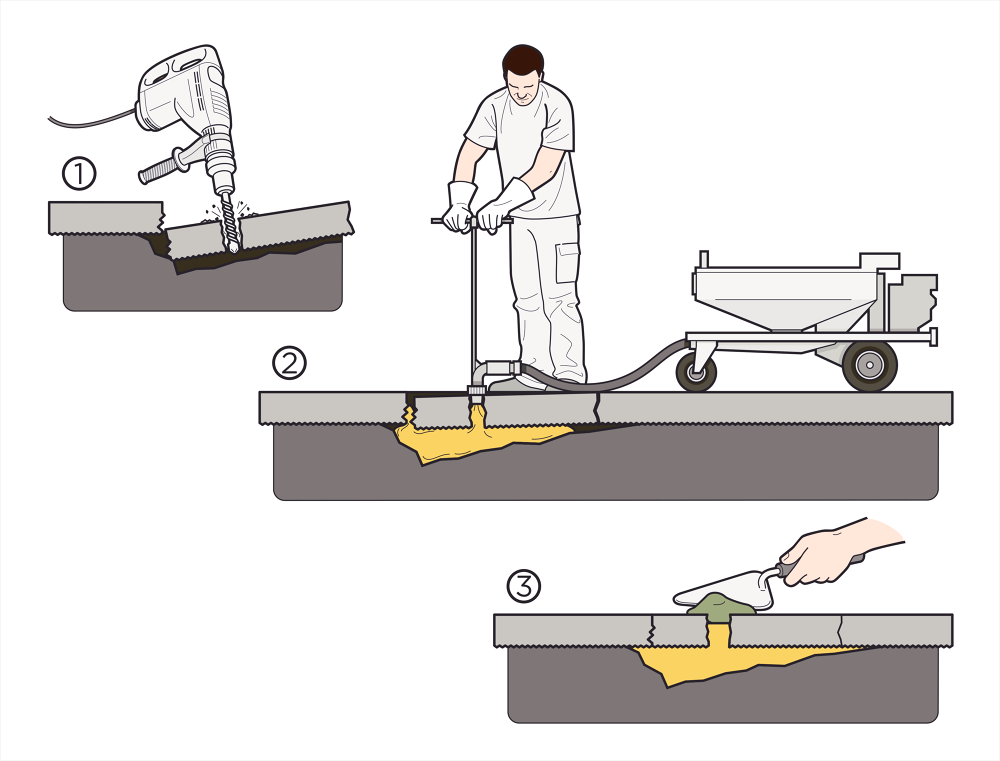 ①

②

③