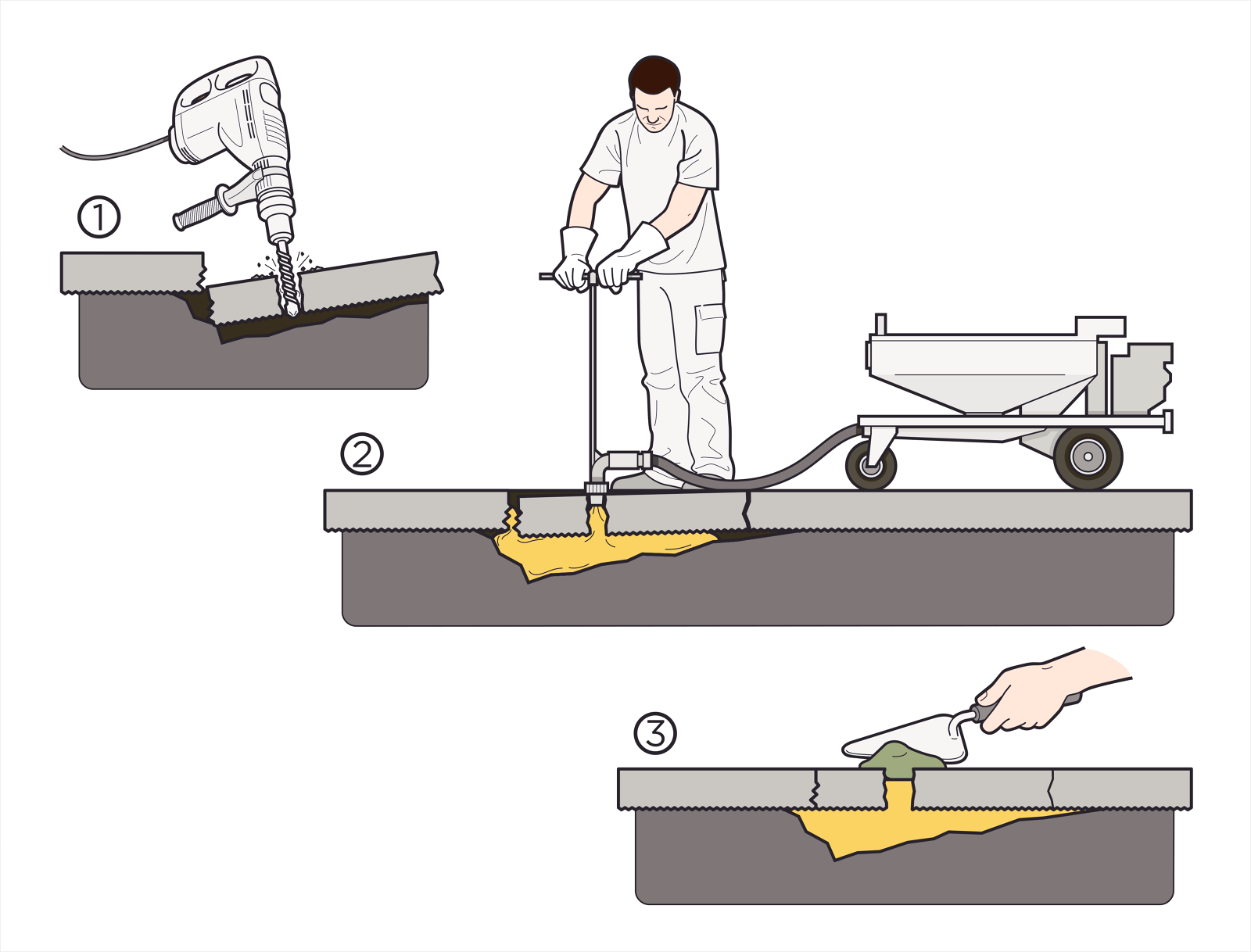 ①

②

③