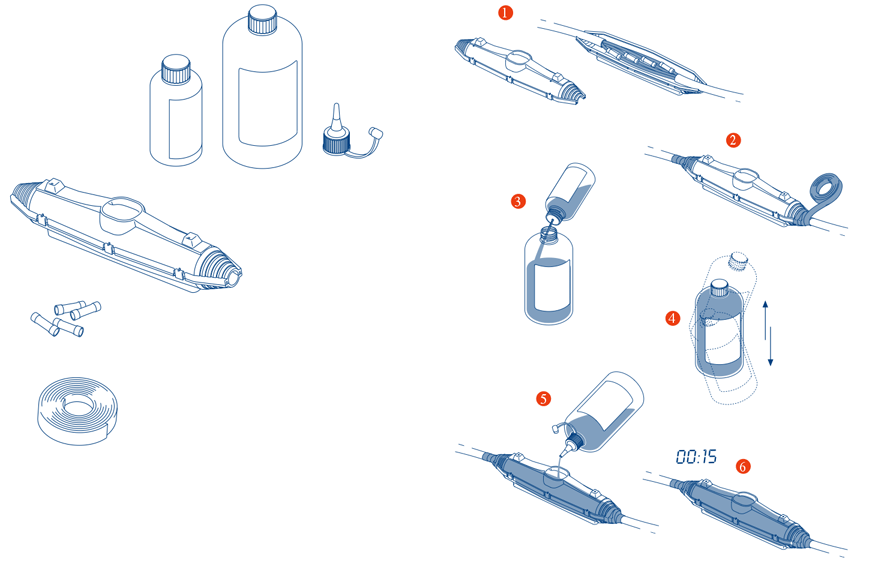 1

2

3

4

5

00:15

6