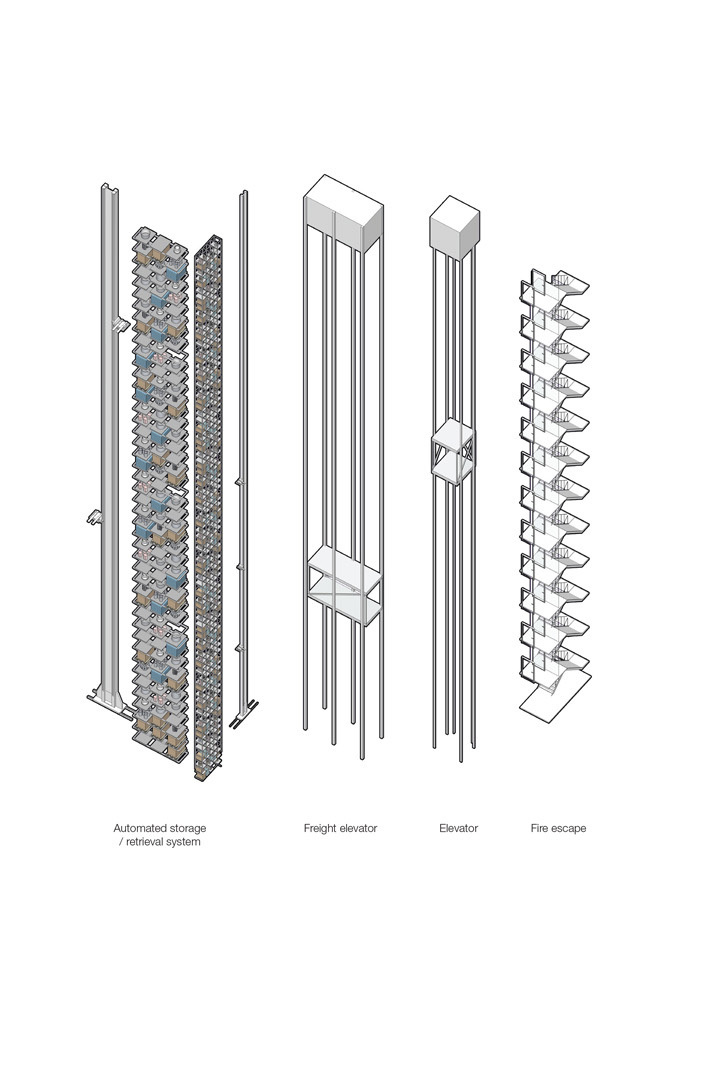 Automated storage / retrieval system

Freight elevator

Elevator

Fire escape