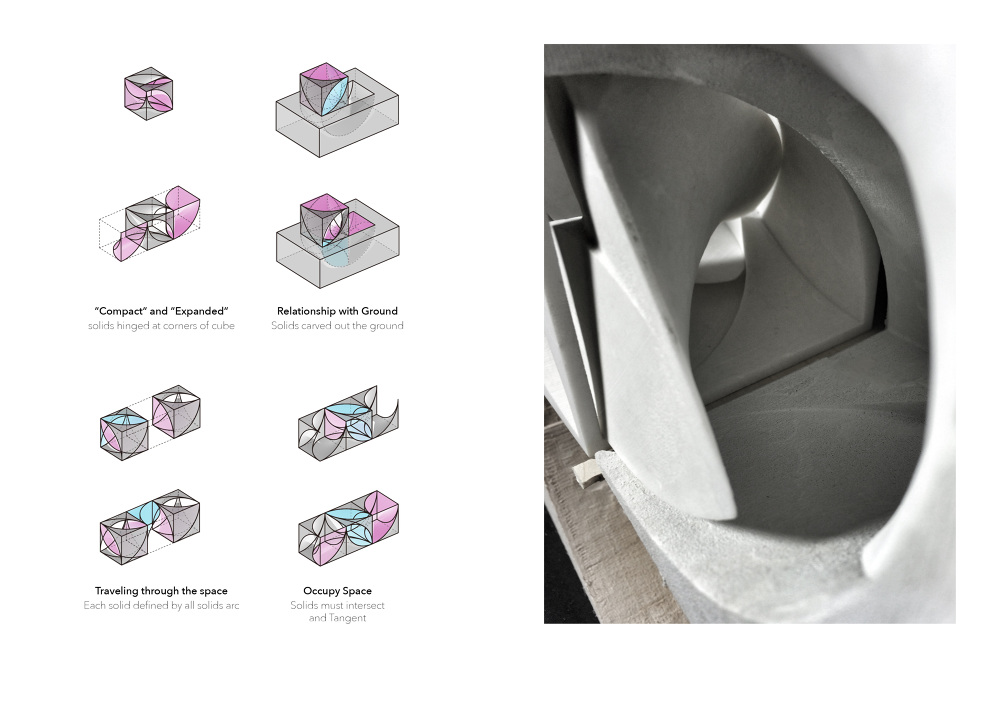 "Compact" and "Expanded"
solids hinged at corners of cube

Relationship with Ground
Solids carved out the ground

Traveling through the space
Each solid defined by all solids arc

Occupy Space
Solids must intersect and Tangent