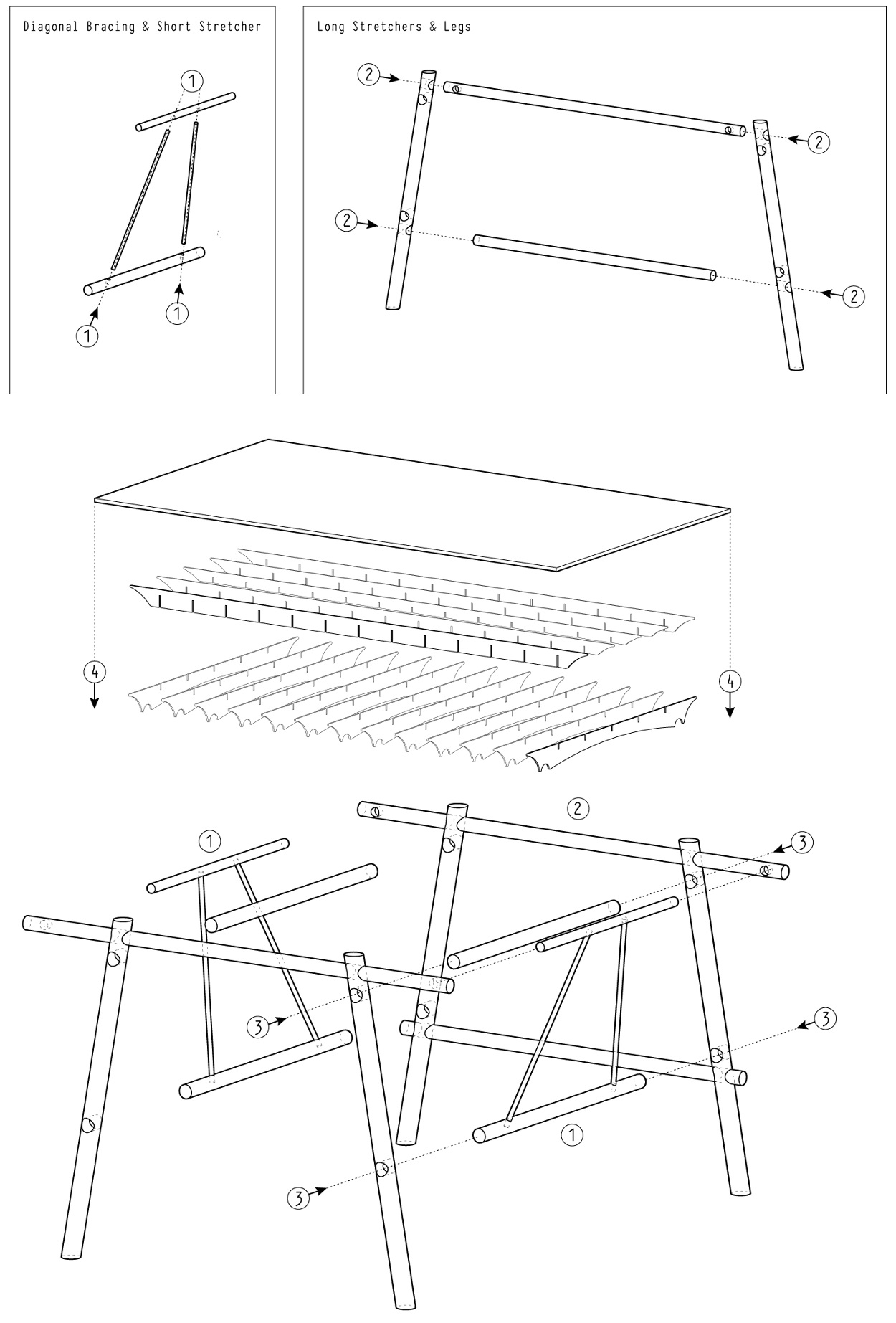 Diagonal Bracing & Short Stretcher

1
1
1

Long Stretchers & Legs

2
2
2
2

4
4

2
1
3
3
3
1
3