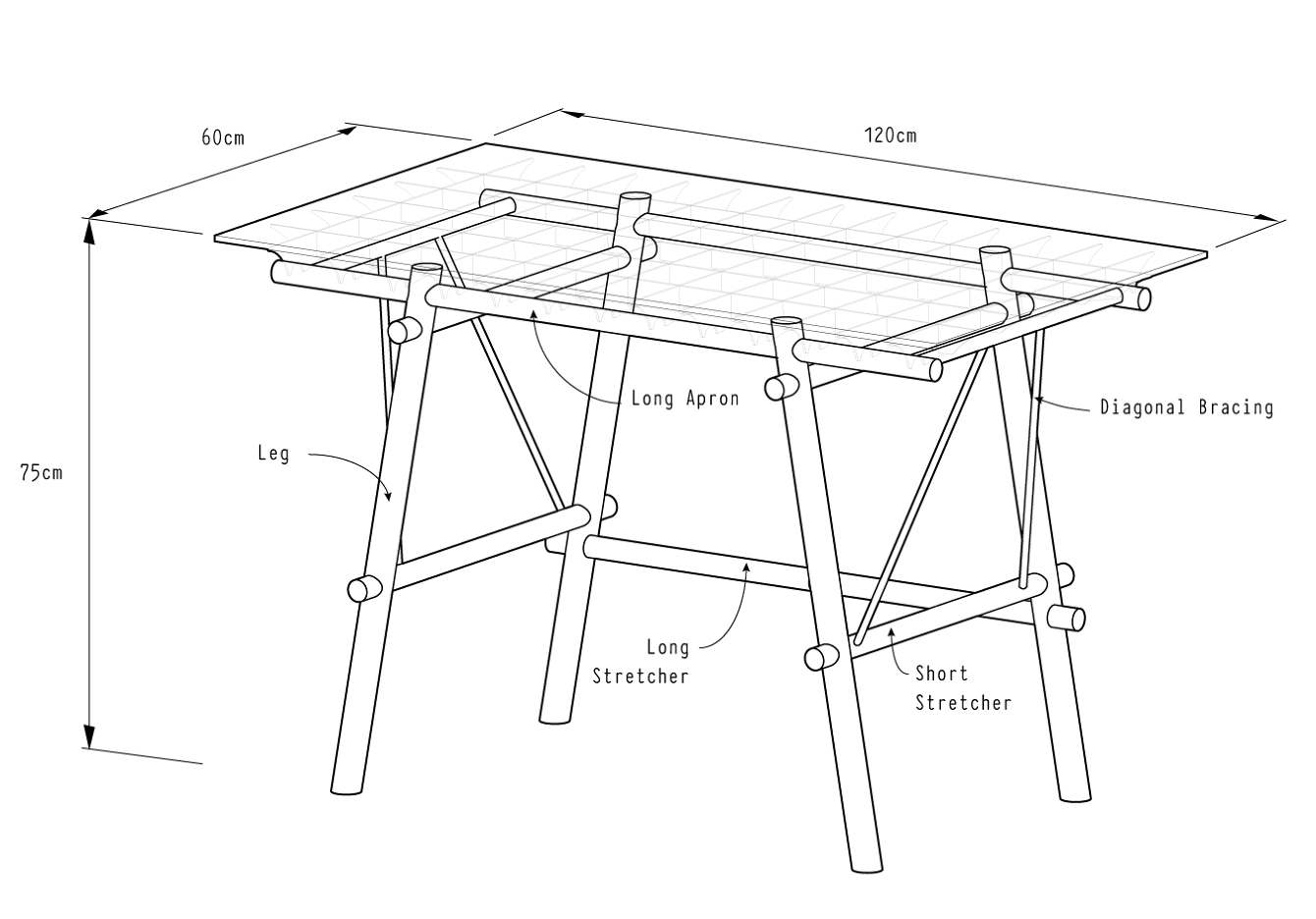 60cm

120cm

75cm

Long Apron

Diagonal Bracing

Leg

Long Stretcher

Short Stretcher