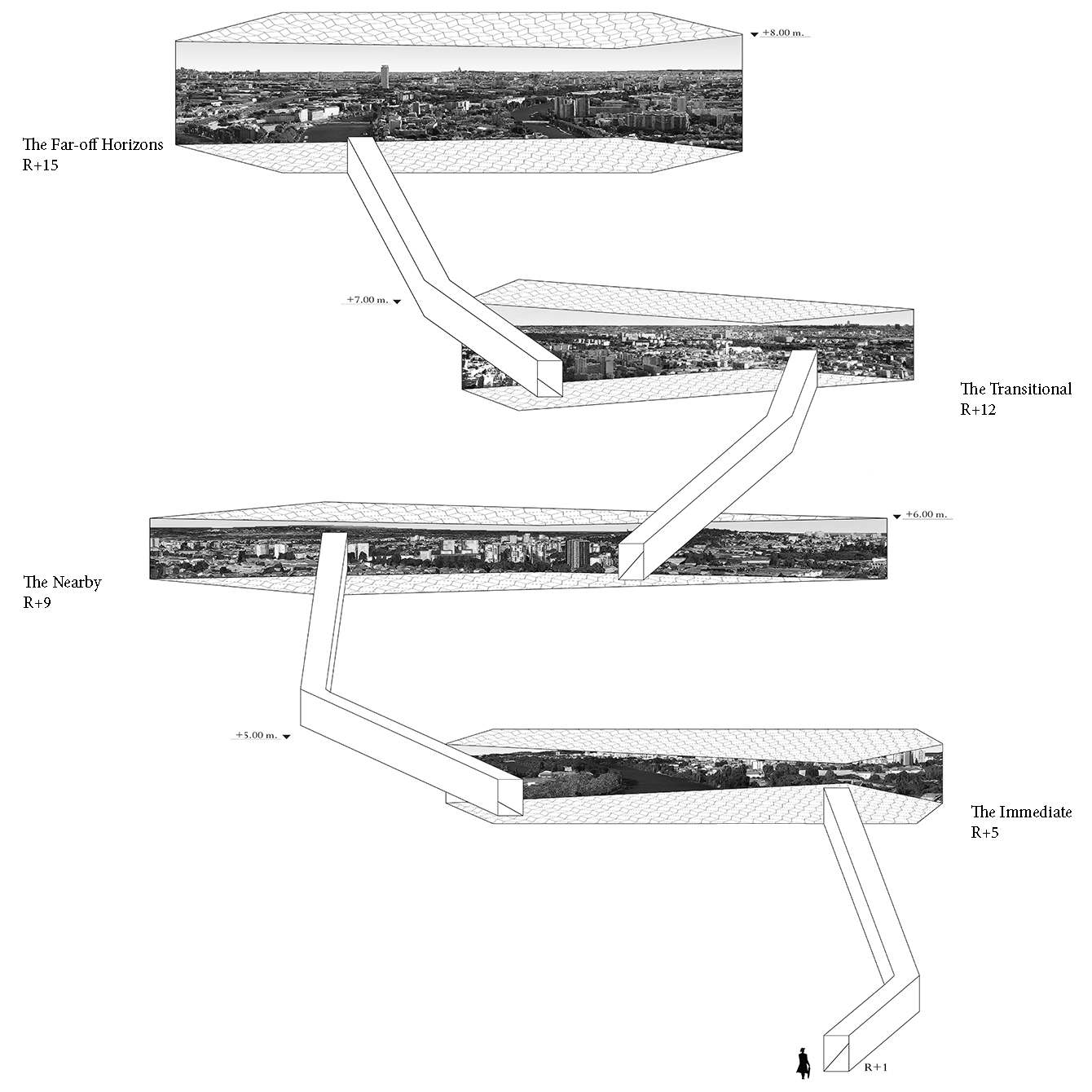 +8.00 m.

The Far-off Horizons
R+15

+7.00 m.

The Transitional
R+12

+6.00 m.

The Nearby
R+9

+5.00 m.

The Immediate
R+5

R+1