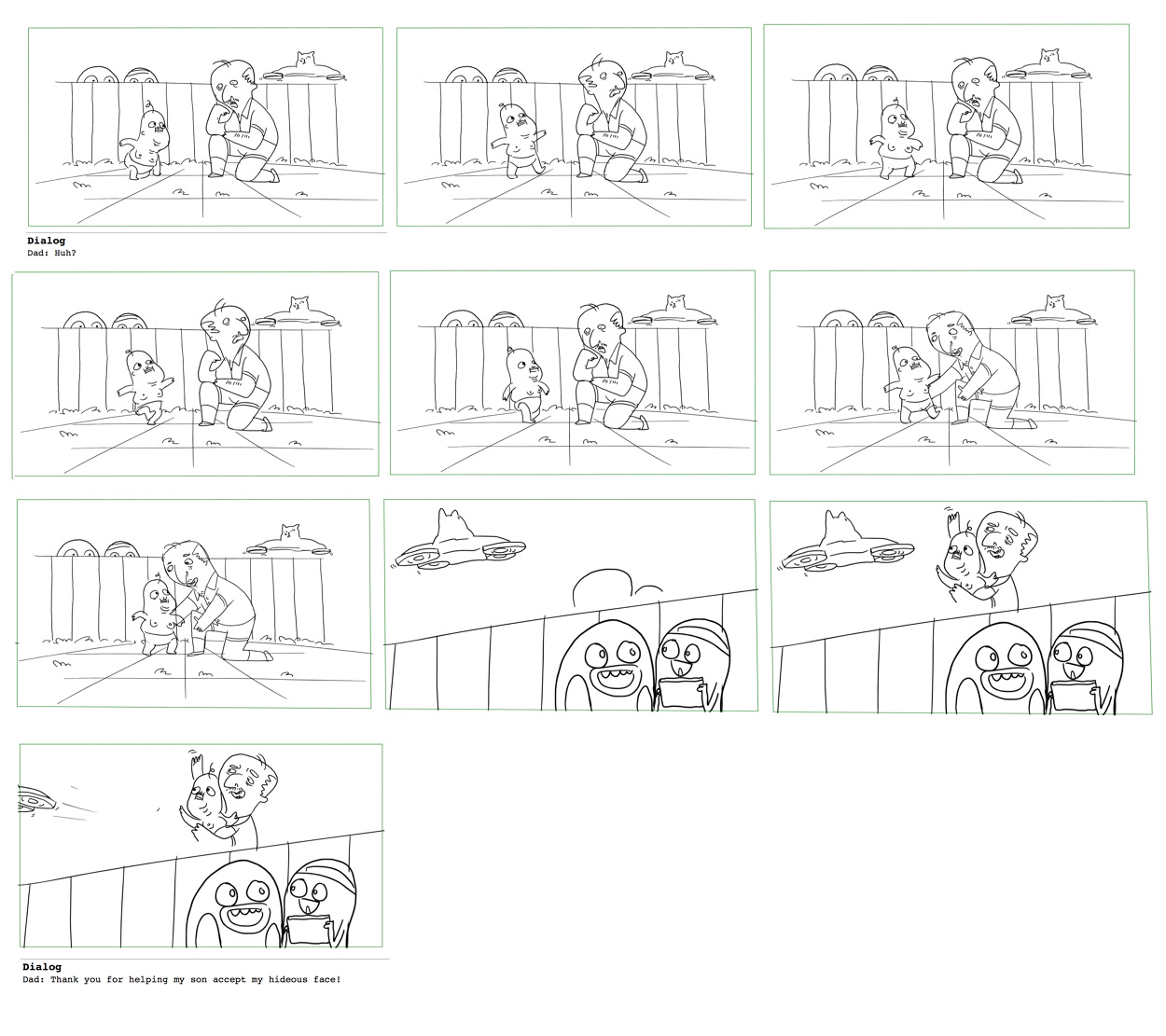 Dialog
Dad: Huh?

Dialog
Dad: Thank you for helping my son accept my hideous face!