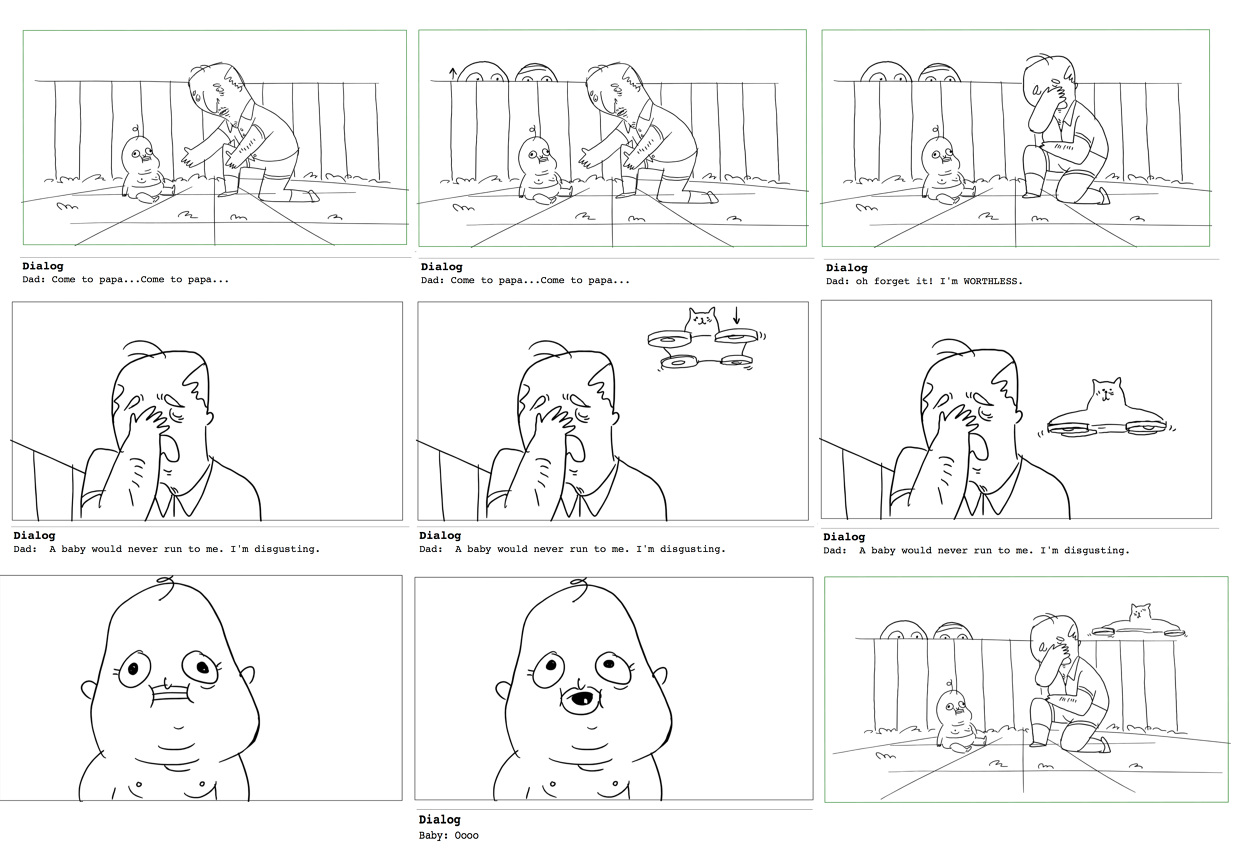 Dialog
Dad: Come to papa...Come to papa...

Dialog
Dad: Come to papa...Come to papa...

Dialog
Dad: oh forget it! I'm WORTHLESS.

Dialog
Dad: A baby would never run to me. I'm disgusting.

Dialog
Dad: A baby would never run to me. I'm disgusting.

Dialog
Dad: A baby would never run to me. I'm disgusting.

Dialog
Baby: Oooo