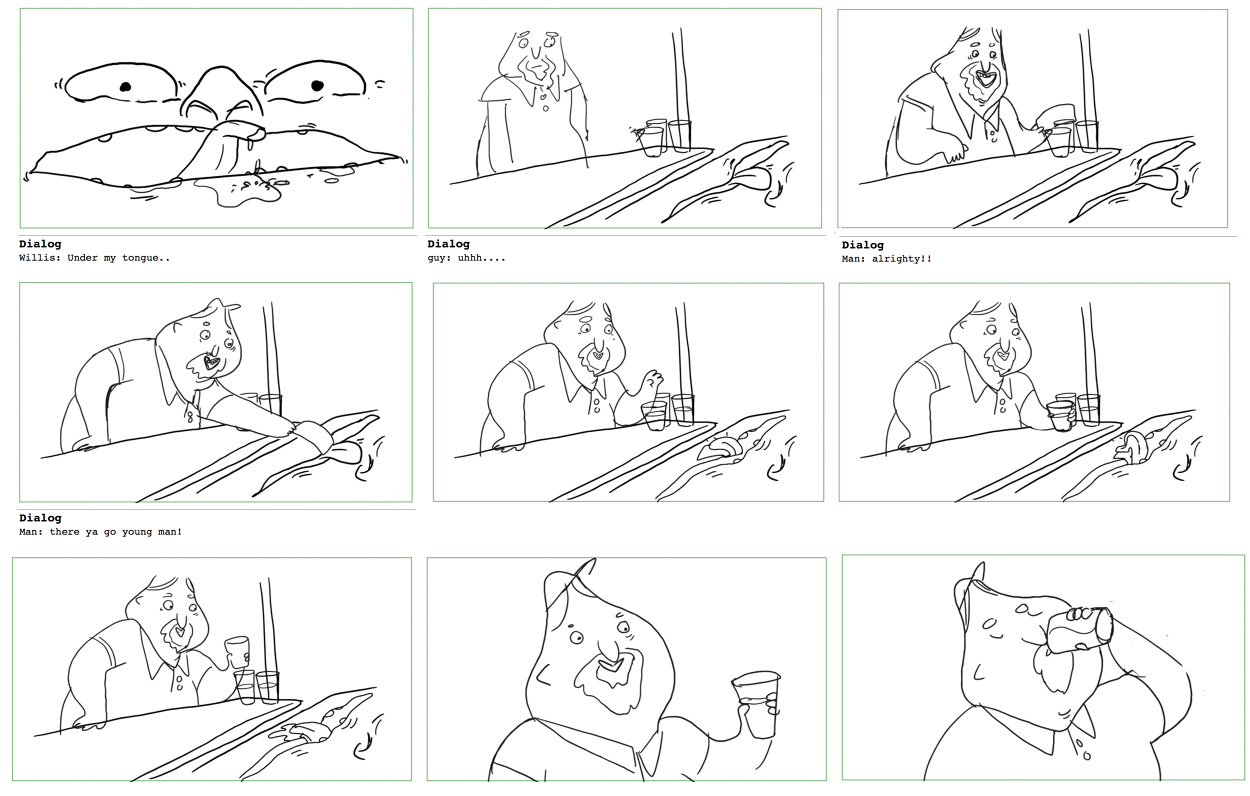 Dialog
Willis: Under my tongue..

Dialog
guy: uhhh....

Dialog
Man: alrighty!!

Dialog
Man: there ya go young man!