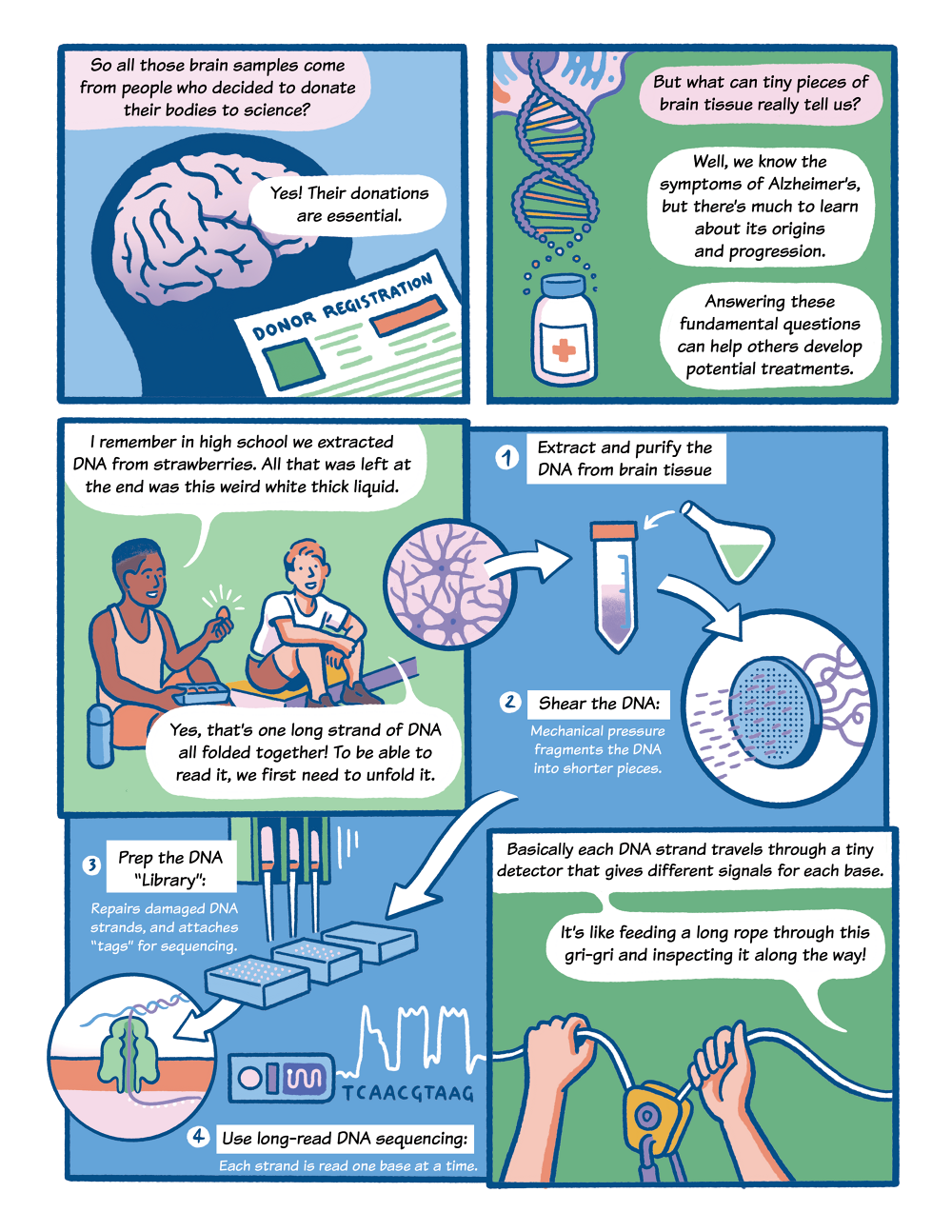 So all those brain samples come from people who decided to donate their bodies to science?

Yes! Their donations are essential.

DONOR REGISTRATION

But what can tiny pieces of brain tissue really tell us?

Well, we know the symptoms of Alzheimer's, but there's much to learn about its origins and progression.

Answering these fundamental questions can help others develop potential treatments.

I remember in high school we extracted DNA from strawberries. All that was left at the end was this weird white thick liquid.

Yes, that's one long strand of DNA all folded together! To be able to read it, we first need to unfold it.

1 Extract and purify the DNA from brain tissue

2 Shear the DNA:
Mechanical pressure fragments the DNA into shorter pieces.

3 Prep the DNA "Library":
Repairs damaged DNA strands, and attaches "tags" for sequencing.

TCAACGTAAG

4 Use long-read DNA sequencing:
Each strand is read one base at a time.

Basically each DNA strand travels through a tiny detector that gives different signals for each base.

It's like feeding a long rope through this gri-gri and inspecting it along the way!