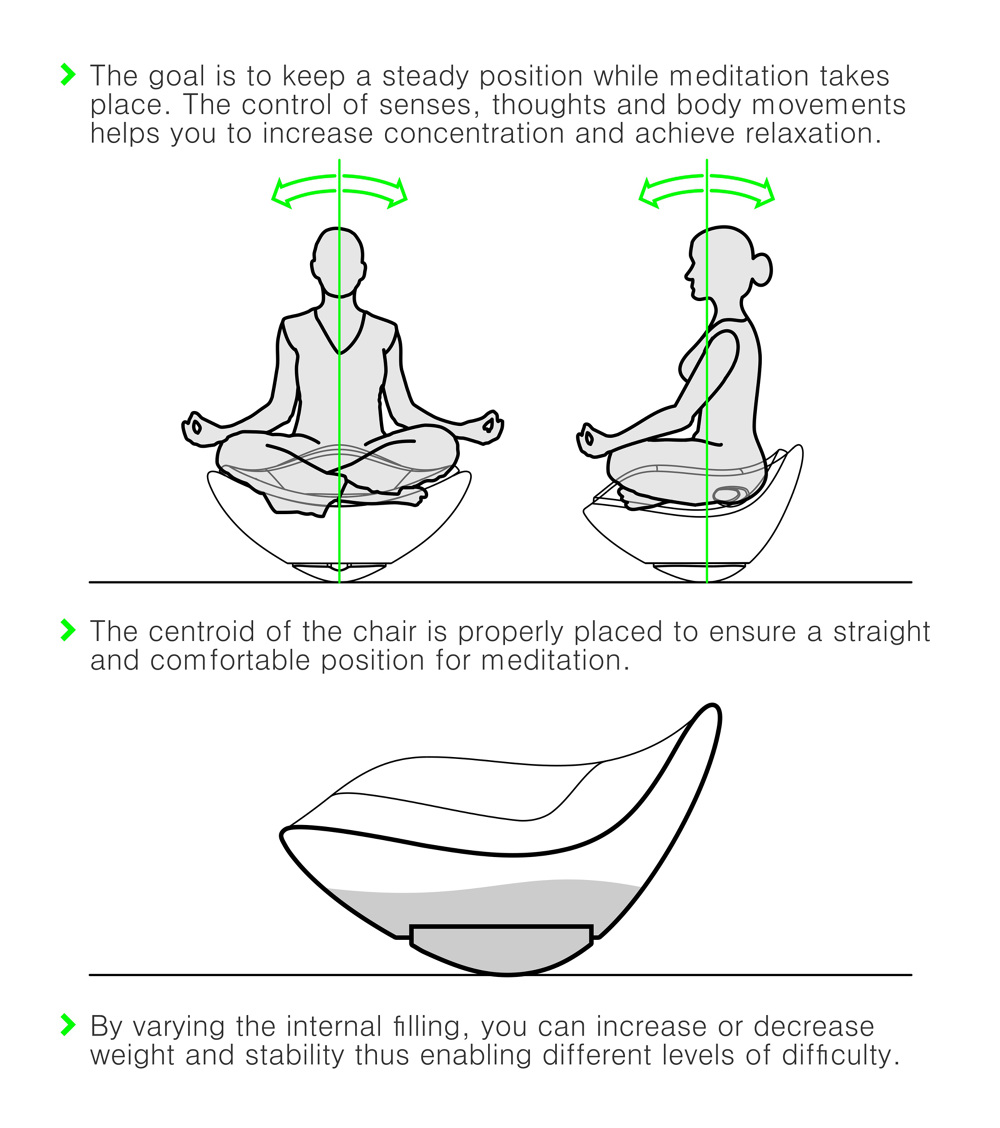 The goal is to keep a steady position while meditation takes place. The control of senses, thoughts and body movements helps you to increase concentration and achieve relaxation.

The centroid of the chair is properly placed to ensure a straight and comfortable position for meditation.

By varying the internal filling, you can increase or decrease weight and stability thus enabling different levels of difficulty.