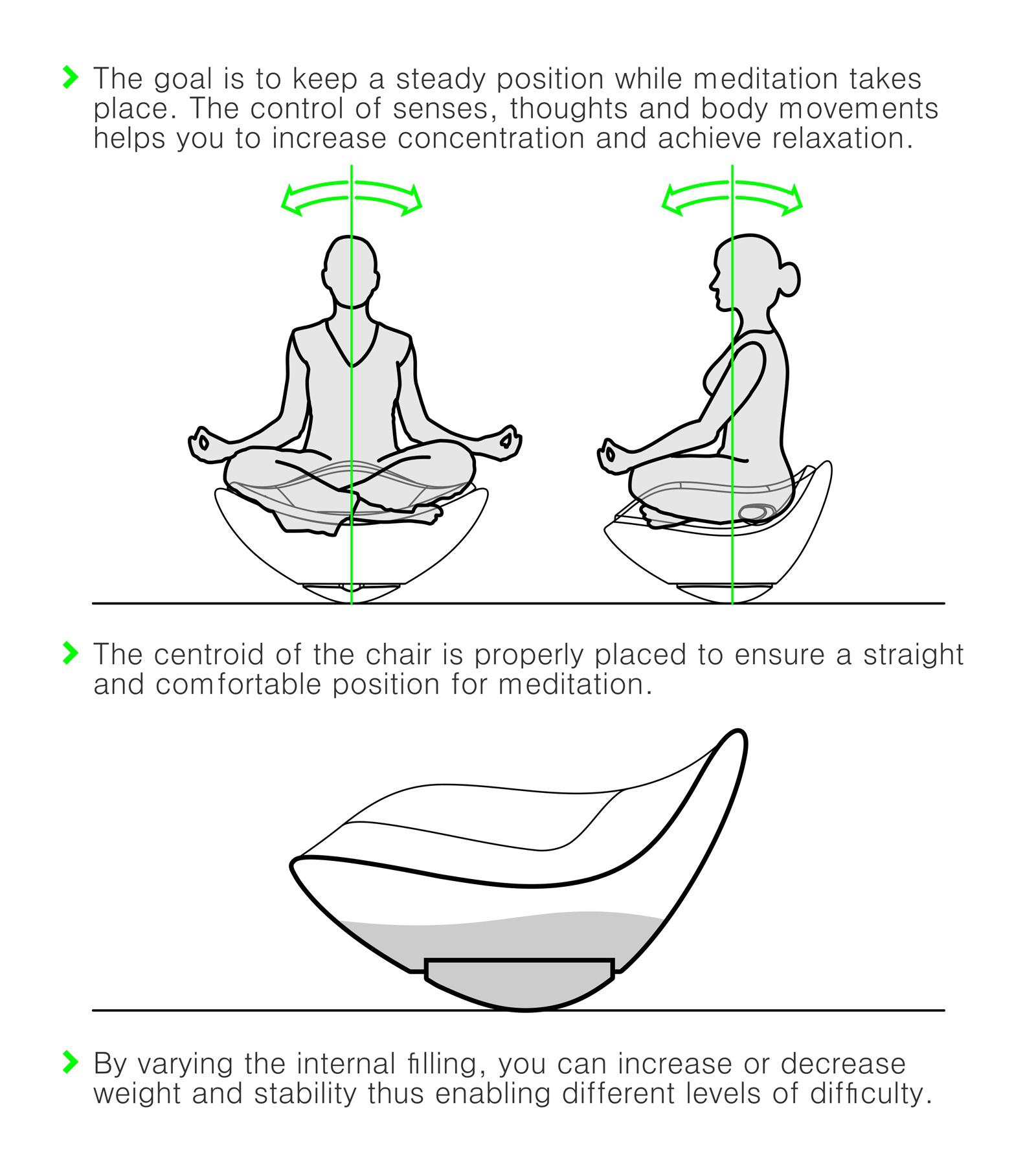 The goal is to keep a steady position while meditation takes place. The control of senses, thoughts and body movements helps you to increase concentration and achieve relaxation.

The centroid of the chair is properly placed to ensure a straight and comfortable position for meditation.

By varying the internal filling, you can increase or decrease weight and stability thus enabling different levels of difficulty.