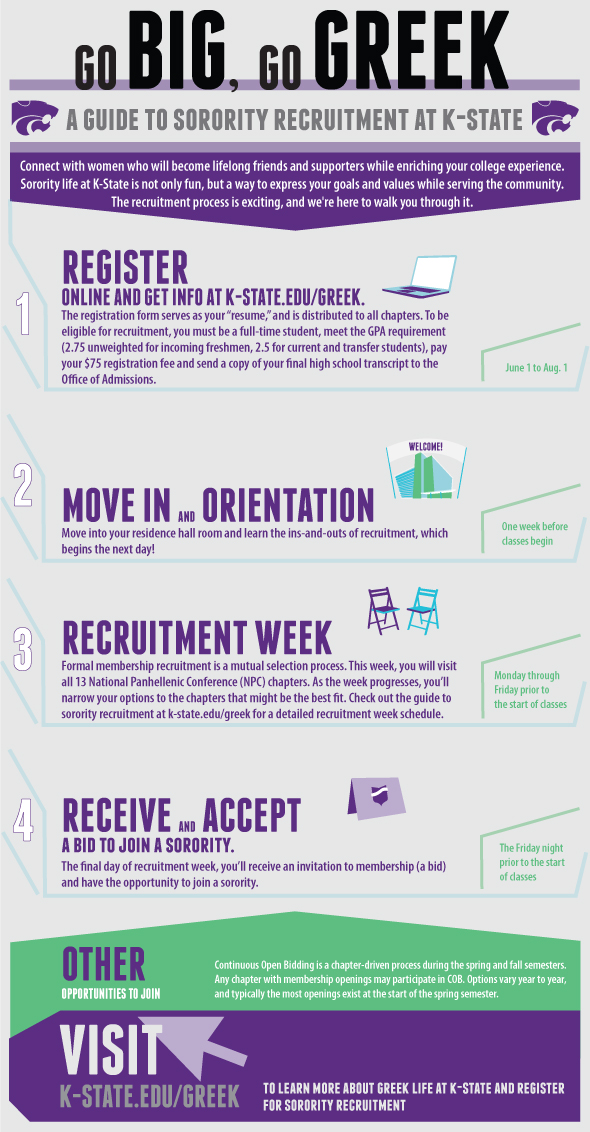 GO BIG, GO GREEK

A GUIDE TO SORORITY RECRUITMENT AT K-STATE

Connect with women who will become lifelong friends and supporters while enriching your college experience. Sorority life at K-State is not only fun, but a way to express your goals and values while serving the community. The recruitment process is exciting, and we're here to walk you through it.

1

REGISTER
ONLINE AND GET INFO AT K-STATE.EDU/GREEK.
The registration form serves as your "resume," and is distributed to all chapters. To be eligible for recruitment, you must be a full-time student, meet the GPA requirement (2.75 unweighted for incoming freshmen, 2.5 for current and transfer students), pay your $75 registration fee and send a copy of your final high school transcript to the Office of Admissions.

June 1 to Aug. 1

2

WELCOME!

MOVE IN AND ORIENTATION
Move into your residence hall room and learn the ins-and-outs of recruitment, which begins the next day!

One week before classes begin

3

RECRUITMENT WEEK
Formal membership recruitment is a mutual selection process. This week, you will visit all 13 National Panhellenic Conference (NPC) chapters. As the week progresses, you'll narrow your options to the chapters that might be the best fit. Check out the guide to sorority recruitment at k-state.edu/greek for a detailed recruitment week schedule.

Monday through Friday prior to the start of classes

4

RECEIVE AND ACCEPT
A BID TO JOIN A SORORITY.
The final day of recruitment week, you'll receive an invitation to membership (a bid) and have the opportunity to join a sorority.

The Friday night prior to the start of classes

OTHER
OPPORTUNITIES TO JOIN

Continuous Open Bidding is a chapter-driven process during the spring and fall semesters. Any chapter with membership openings may participate in COB. Options vary year to year, and typically the most openings exist at the start of the spring semester.

VISIT
K-STATE.EDU/GREEK

TO LEARN MORE ABOUT GREEK LIFE AT K-STATE AND REGISTER FOR SORORITY RECRUITMENT