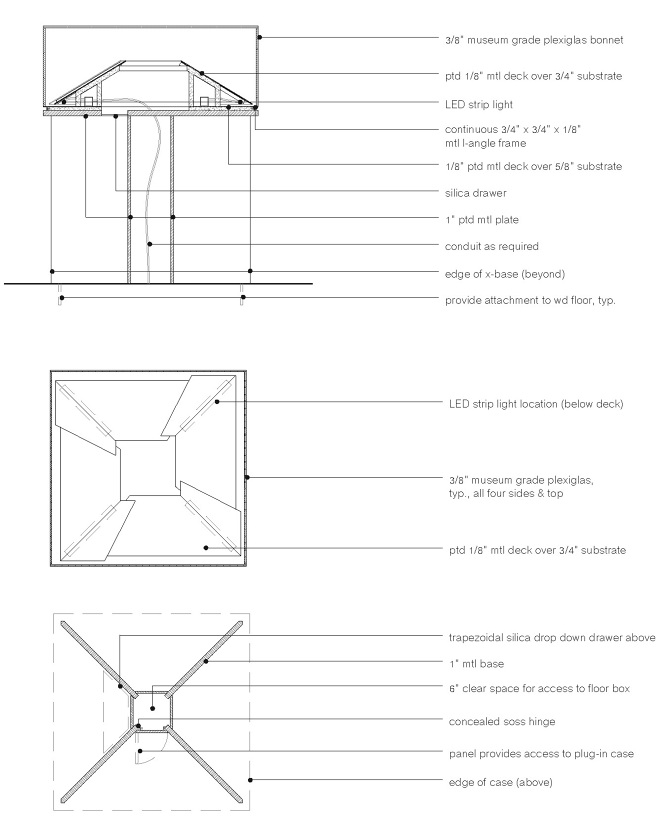 3/8" museum grade plexiglas bonnet

ptd 1/8" mtl deck over 3/4" substrate

LED strip light

continuous 3/4" x 3/4" x 1/8" mtl l-angle frame

1/8" ptd mtl deck over 5/8" substrate

silica drawer

1" ptd mtl plate

conduit as required

edge of x-base (beyond)

provide attachment to wd floor, typ.

LED strip light location (below deck)

3/8" museum grade plexiglas, typ., all four sides & top

ptd 1/8" mtl deck over 3/4" substrate

trapezoidal silica drop down drawer above

1" mtl base

6" clear space for access to floor box

concealed soss hinge

panel provides access to plug-in case

edge of case (above)