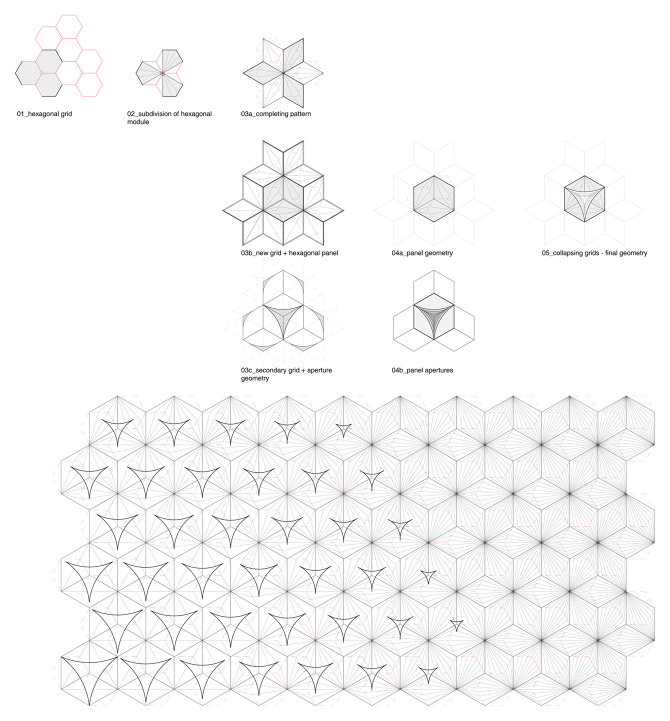 01_hexagonal grid

02_subdivision of hexagonal module

03a_completing pattern

03b_new grid + hexagonal panel

04a_panel geometry

05_collapsing grids - final geometry

03c_secondary grid + aperture geometry

04b_panel apertures