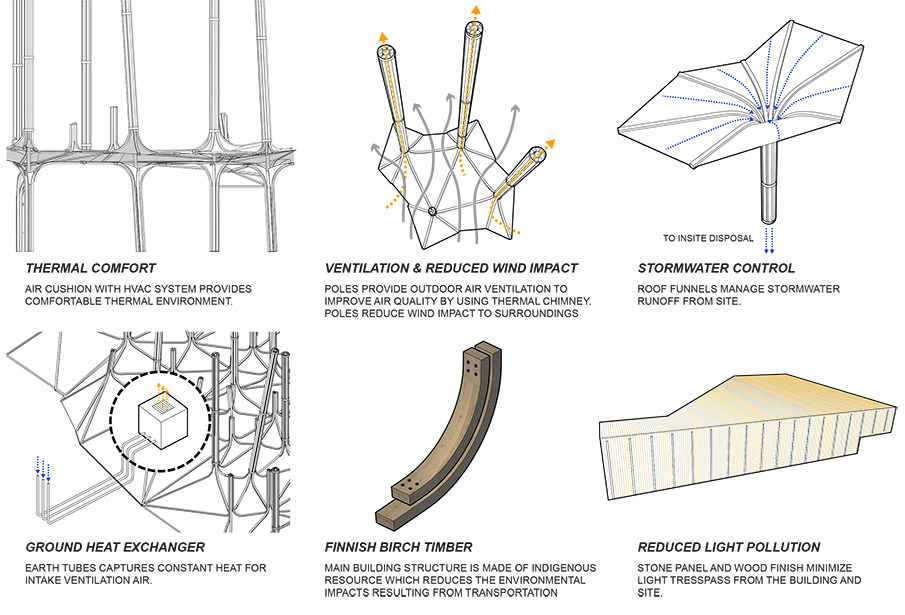 THERMAL COMFORT

AIR CUSHION WITH HVAC SYSTEM PROVIDES COMFORTABLE THERMAL ENVIRONMENT.

VENTILATION & REDUCED WIND IMPACT

POLES PROVIDE OUTDOOR AIR VENTILATION TO IMPROVE AIR QUALITY BY USING THERMAL CHIMNEY. POLES REDUCE WIND IMPACT TO SURROUNDINGS

TO INSITE DISPOSAL

STORMWATER CONTROL

ROOF FUNNELS MANAGE STORMWATER RUNOFF FROM SITE.

GROUND HEAT EXCHANGER

EARTH TUBES CAPTURES CONSTANT HEAT FOR INTAKE VENTILATION AIR.

FINNISH BIRCH TIMBER

MAIN BUILDING STRUCTURE IS MADE OF INDIGENOUS RESOURCE WHICH REDUCES THE ENVIRONMENTAL IMPACTS RESULTING FROM TRANSPORTATION

REDUCED LIGHT POLLUTION

STONE PANEL AND WOOD FINISH MINIMIZE LIGHT TRESSPASS FROM THE BUILDING AND SITE.