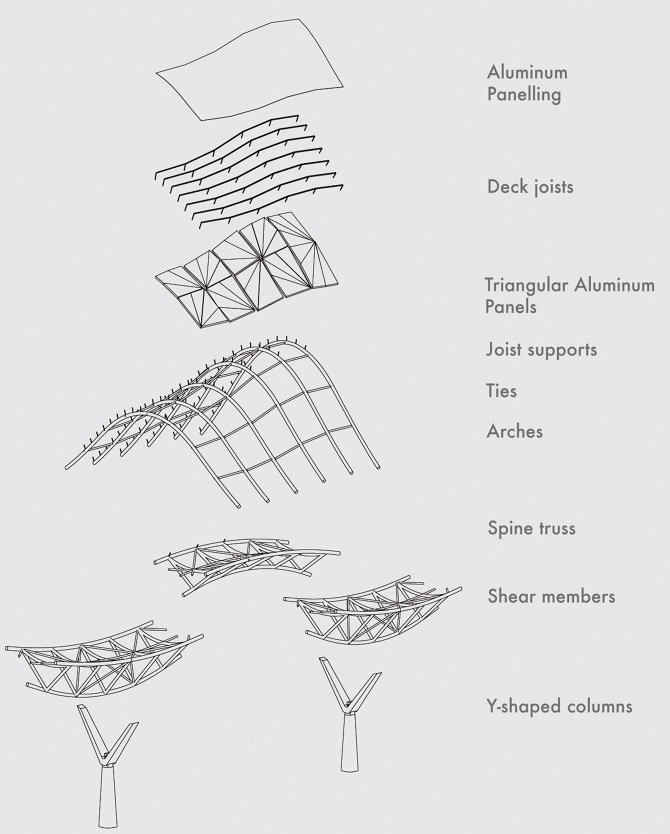 Aluminum Panelling

Deck joists

Triangular Aluminum Panels

Joist supports

Ties

Arches

Spine truss

Shear members

Y-shaped columns