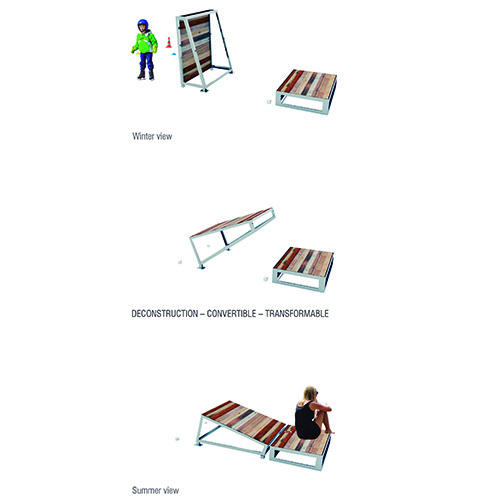 Winter view

DECONSTRUCTION – CONVERTIBLE – TRANSFORMABLE

Summer view