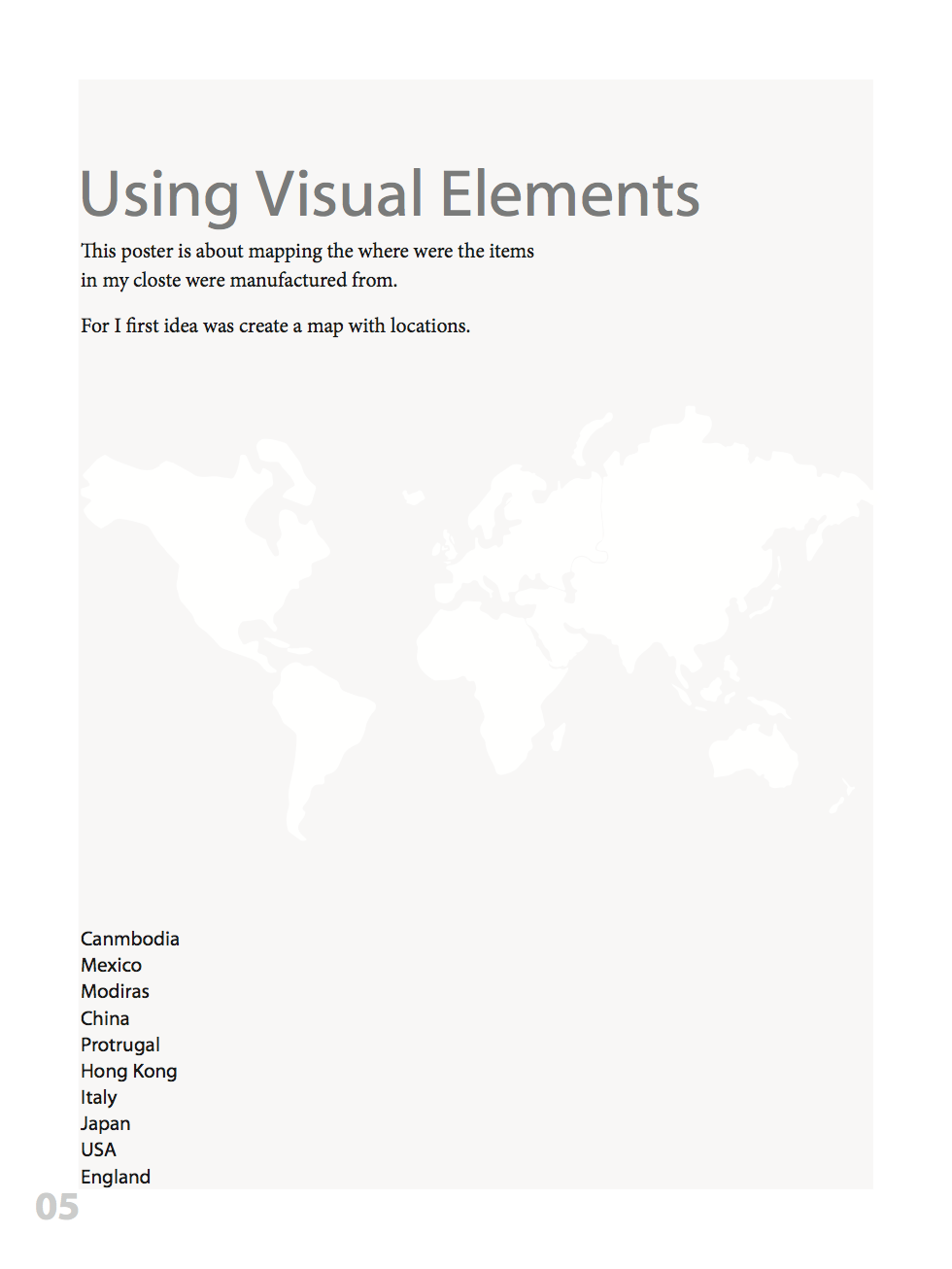 Using Visual Elements

This poster is about mapping the where were the items in my closte were manufactured from.

For I first idea was create a map with locations.

Canmbodia
Mexico
Modiras
China
Protrugal
Hong Kong
Italy
Japan
USA
England

05