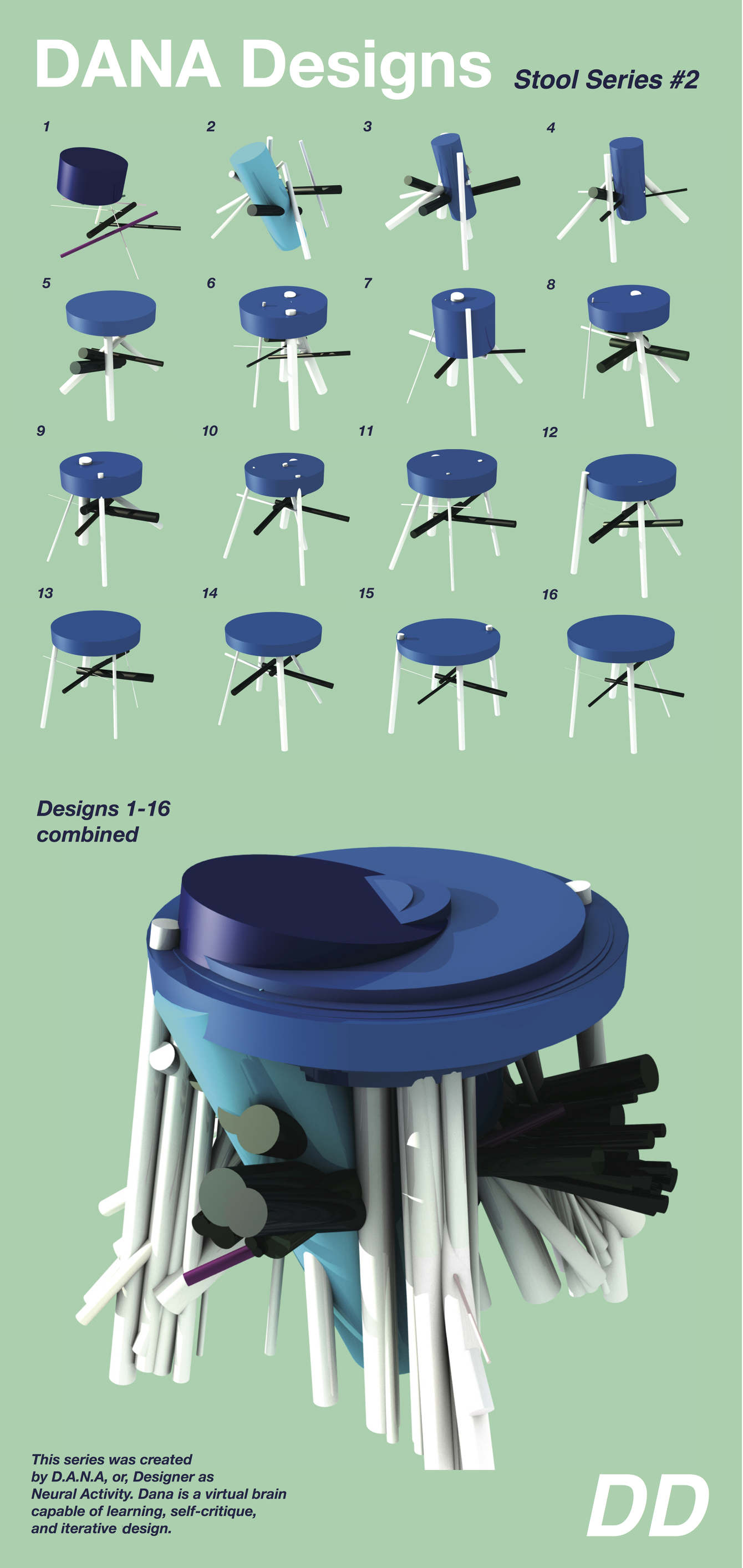 DANA Designs

Stool Series #2

1

2

3

4

5

6

7

8

9

10

11

12

13

14

15

16

Designs 1-16 combined

This series was created by D.A.N.A, or, Designer as Neural Activity. Dana is a virtual brain capable of learning, self-critique, and iterative design.

DD