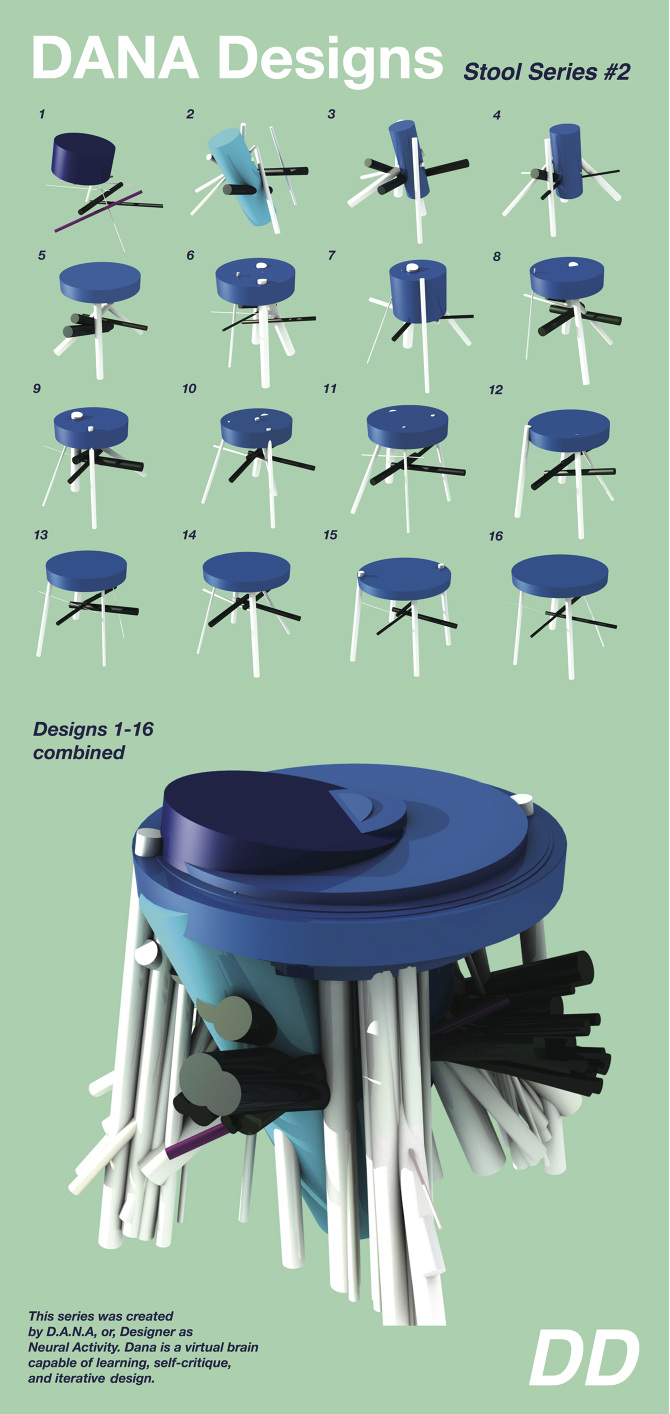 DANA Designs

Stool Series #2

1

2

3

4

5

6

7

8

9

10

11

12

13

14

15

16

Designs 1-16 combined

This series was created by D.A.N.A, or, Designer as Neural Activity. Dana is a virtual brain capable of learning, self-critique, and iterative design.

DD