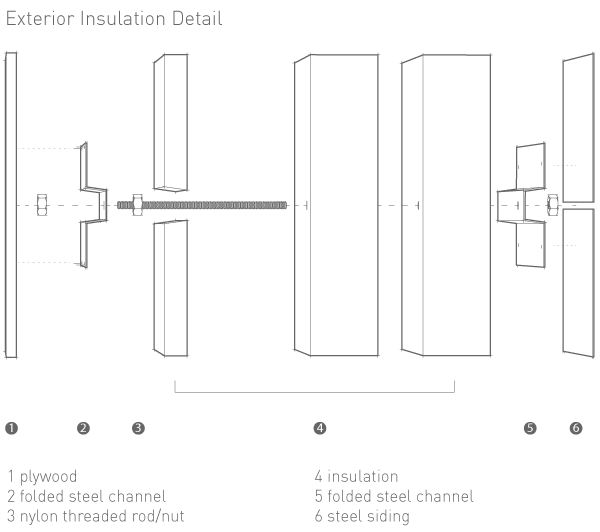 Exterior Insulation Detail

1 2 3 4 5 6

1 plywood
2 folded steel channel
3 nylon threaded rod/nut

4 insulation
5 folded steel channel
6 steel siding