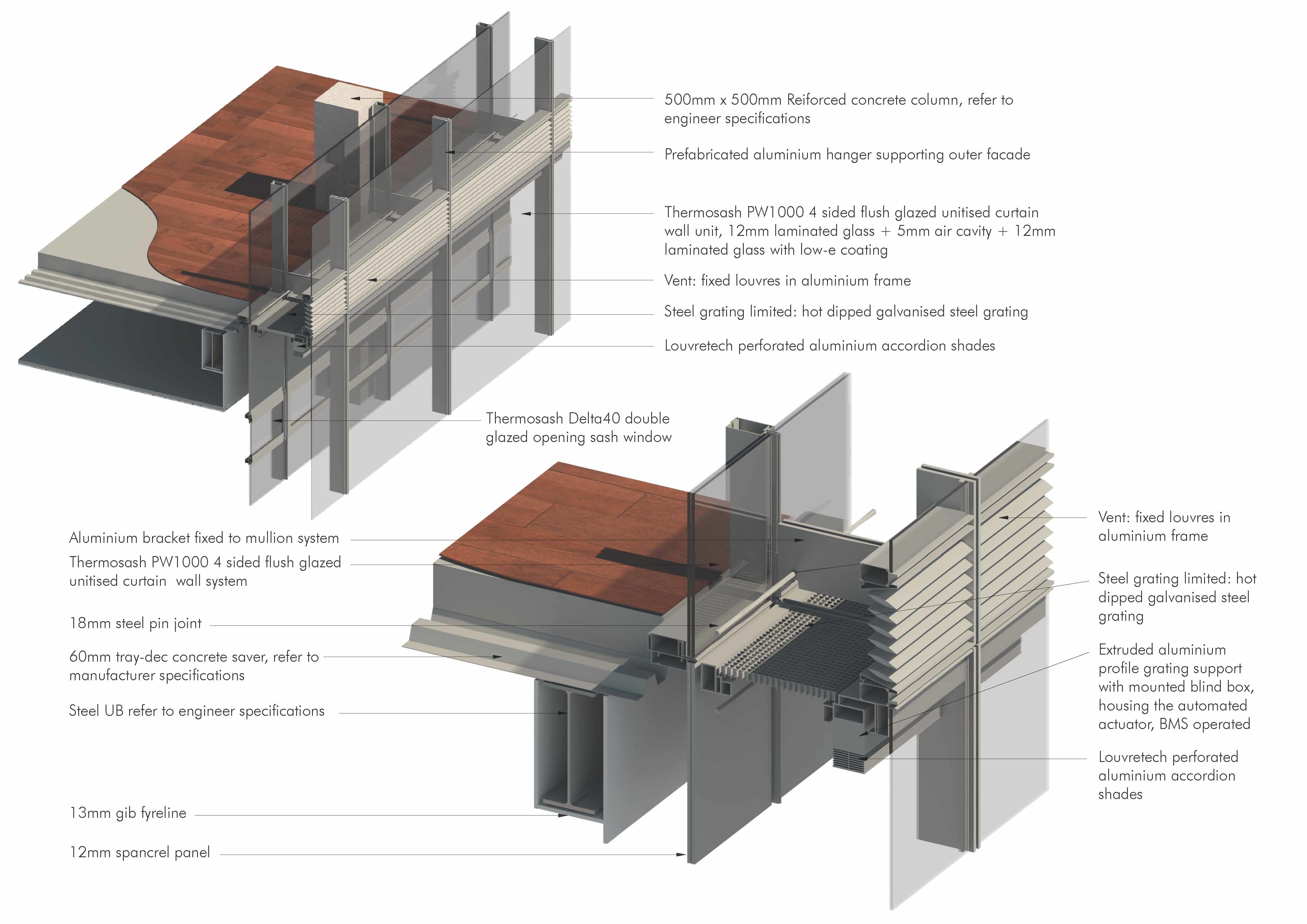 500mm x 500mm Reiforced concrete column, refer to engineer specifications

Prefabricated aluminium hanger supporting outer facade

Thermosash PW1000 4 sided flush glazed unitised curtain wall unit, 12mm laminated glass + 5mm air cavity + 12mm laminated glass with low-e coating

Vent: fixed louvres in aluminium frame

Steel grating limited: hot dipped galvanised steel grating

Louvretech perforated aluminium accordion shades

Thermosash Delta40 double glazed opening sash window

Aluminium bracket fixed to mullion system

Thermosash PW1000 4 sided flush glazed unitised curtain wall system

18mm steel pin joint

60mm tray-dec concrete saver, refer to manufacturer specifications

Steel UB refer to engineer specifications

13mm gib fyreline

12mm spancrel panel

Vent: fixed louvres in aluminium frame

Steel grating limited: hot dipped galvanised steel grating

Extruded aluminium profile grating support with mounted blind box, housing the automated actuator, BMS operated

Louvretech perforated aluminium accordion shades