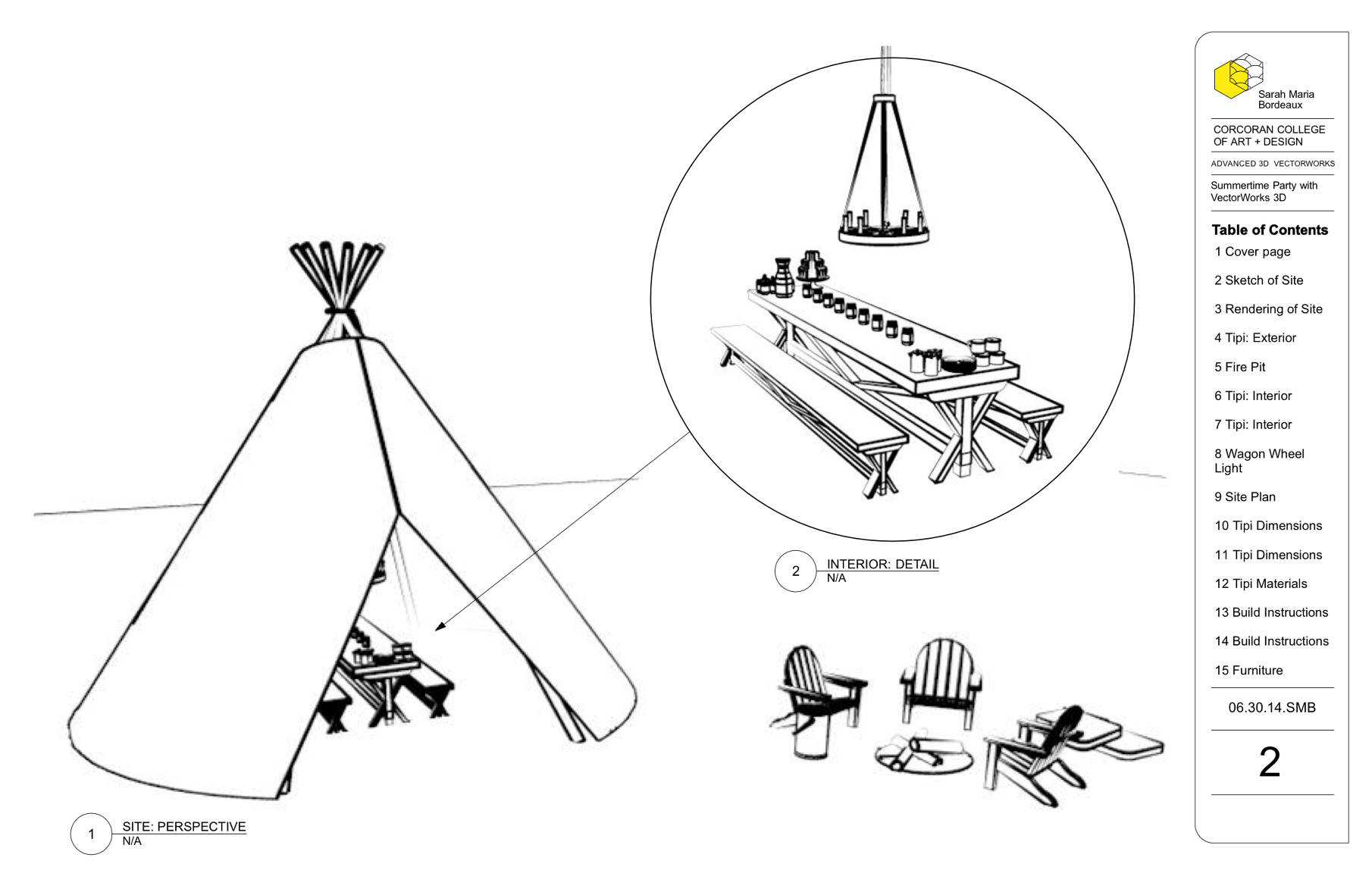 2
INTERIOR: DETAIL
N/A

1
SITE: PERSPECTIVE
N/A

Sarah Maria Bordeaux

CORCORAN COLLEGE OF ART + DESIGN

ADVANCED 3D VECTORWORKS

Summertime Party with VectorWorks 3D

Table of Contents
1 Cover page
2 Sketch of Site
3 Rendering of Site
4 Tipi: Exterior
5 Fire Pit
6 Tipi: Interior
7 Tipi: Interior
8 Wagon Wheel Light
9 Site Plan
10 Tipi Dimensions
11 Tipi Dimensions
12 Tipi Materials
13 Build Instructions
14 Build Instructions
15 Furniture

06.30.14.SMB

2